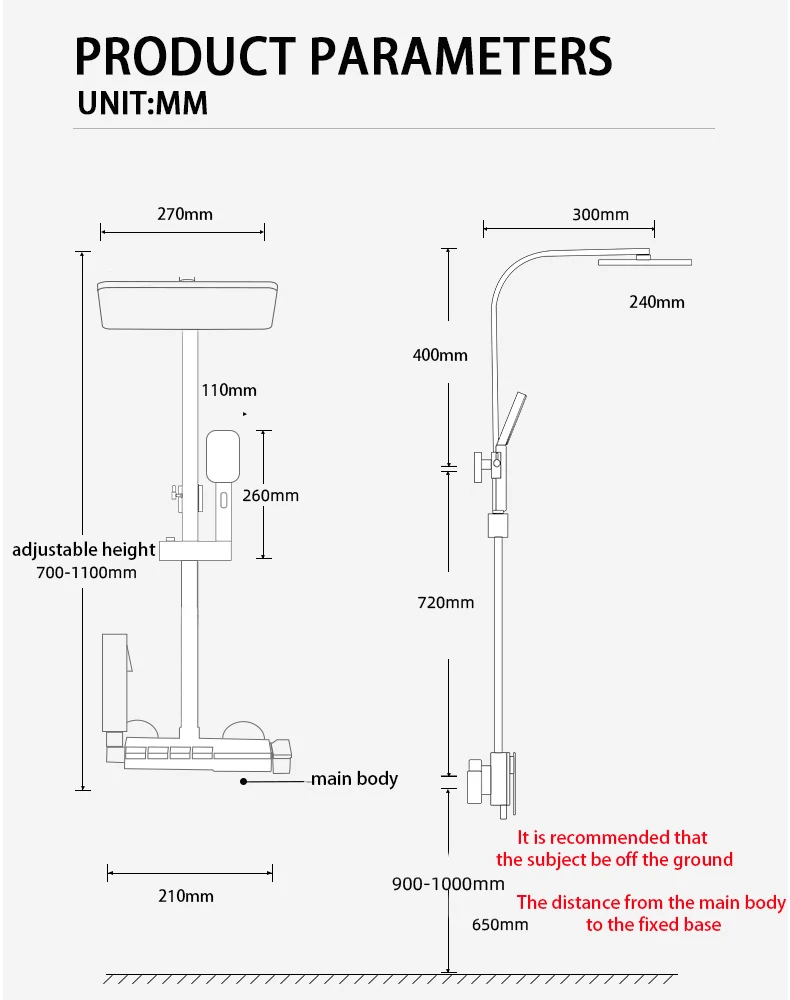 PRODUCT PARAMETERS
UNIT:MM

270mm

110mm

260mm

adjustable height
700-1100mm

main body

210mm

300mm

240mm

400mm

720mm

It is recommended that
the subject be off the ground

900-1000mm

The distance from the main body
to the fixed base

650mm