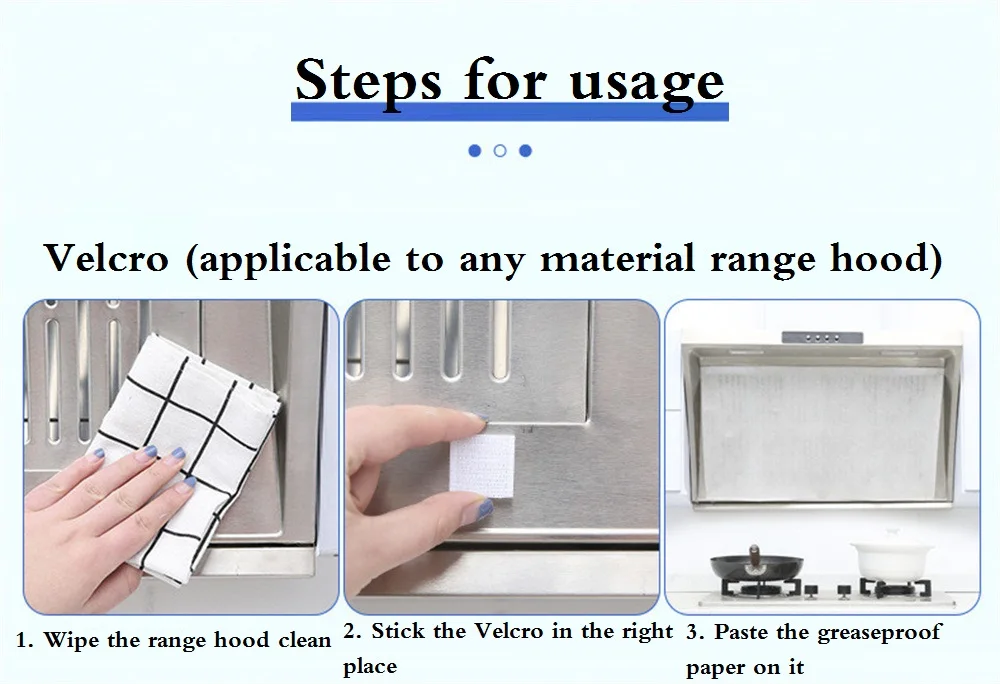 Steps for usage

Velcro (applicable to any material range hood)

1. Wipe the range hood clean

2. Stick the Velcro in the right place

3. Paste the greaseproof paper on it