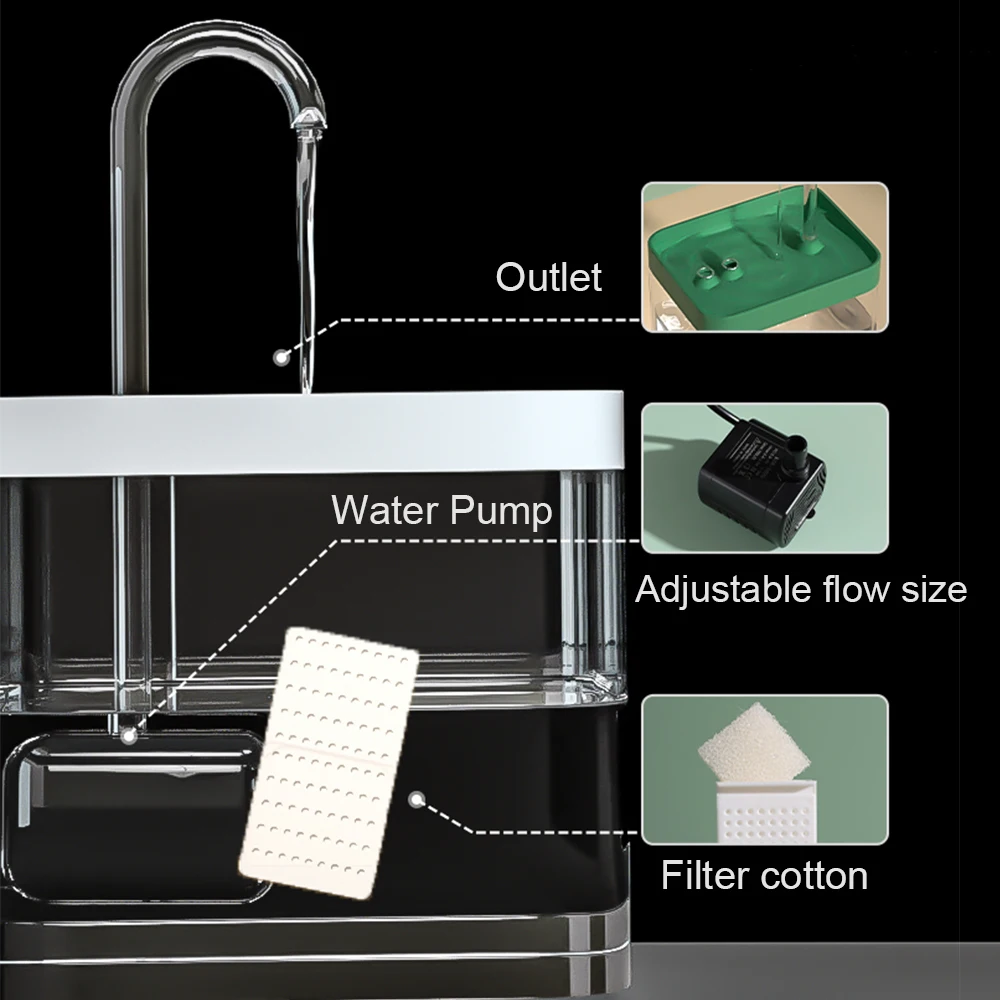 Outlet

Water Pump

Adjustable flow size

Filter cotton