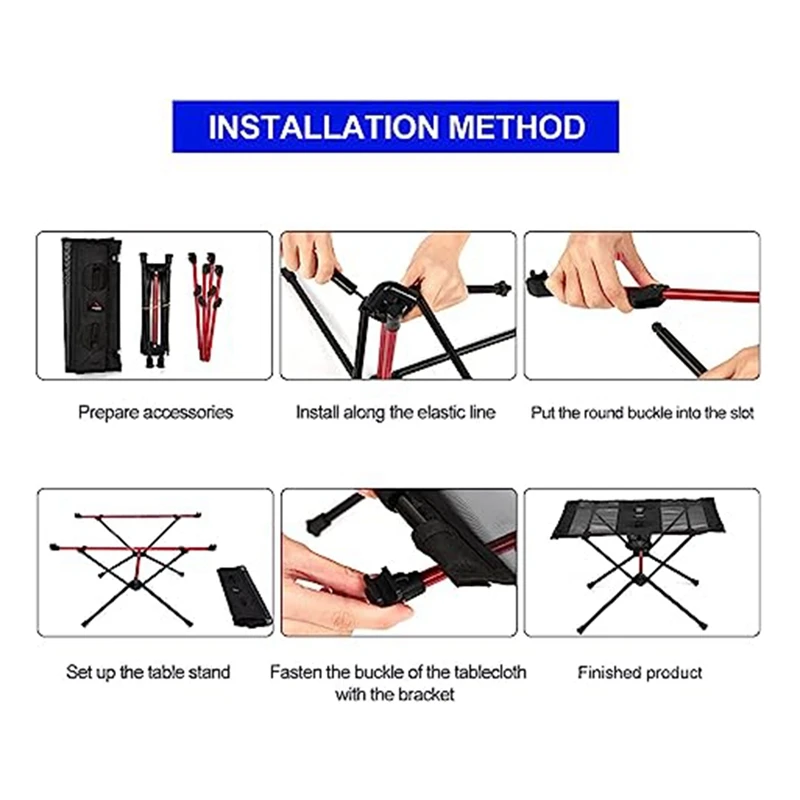 INSTALLATION METHOD

Prepare accessories

Install along the elastic line

Put the round buckle into the slot

Set up the table stand

Fasten the buckle of the tablecloth with the bracket

Finished product