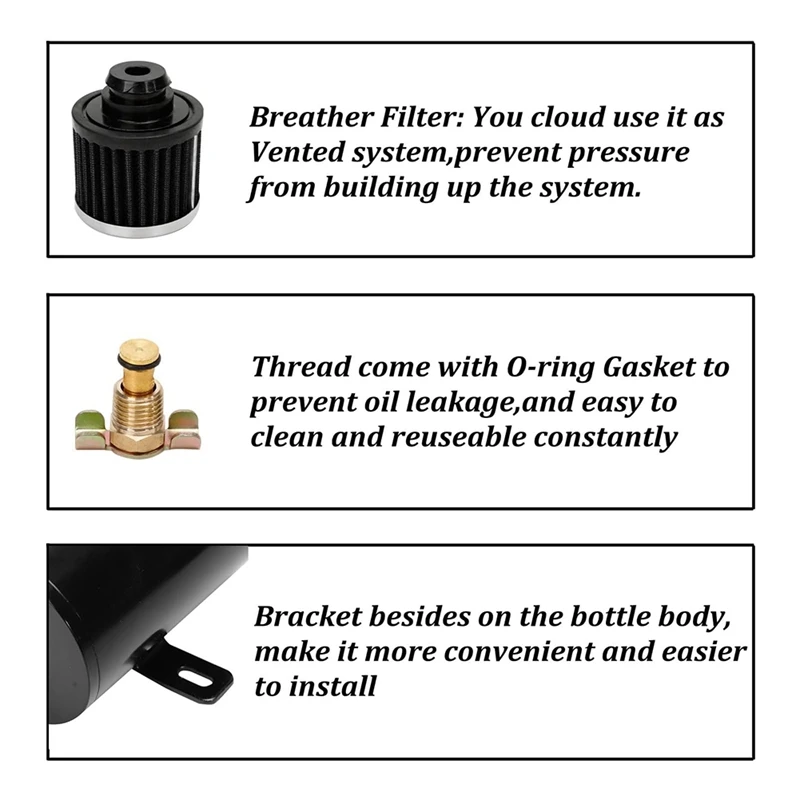 Breather Filter: You cloud use it as Vented system,prevent pressure from building up the system.

Thread come with O-ring Gasket to prevent oil leakage,and easy to clean and reuseable constantly

Bracket besides on the bottle body, make it more convenient and easier to install