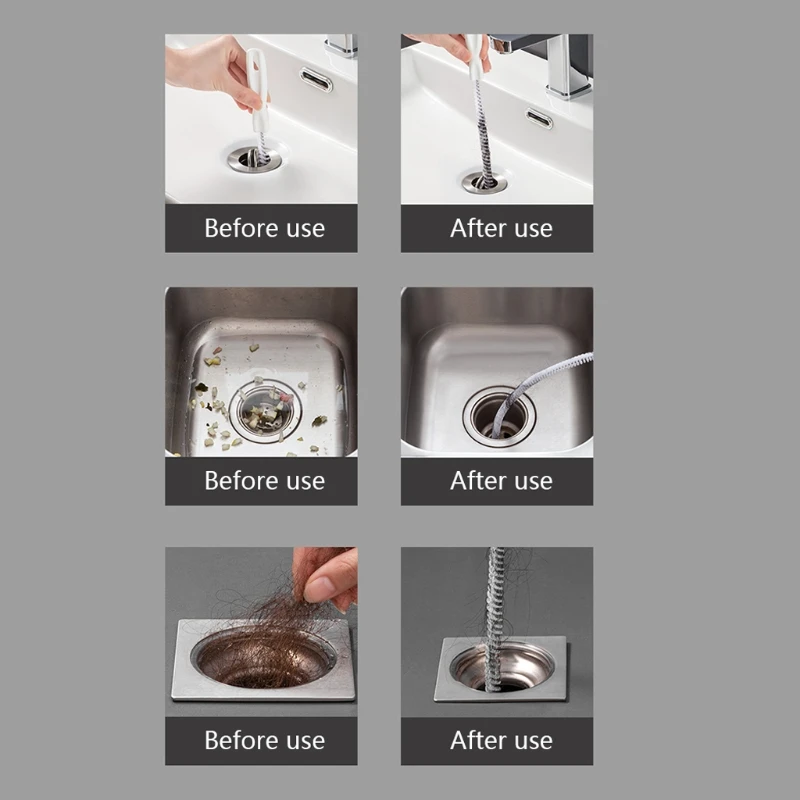 Before use

After use

Before use

After use

Before use

After use