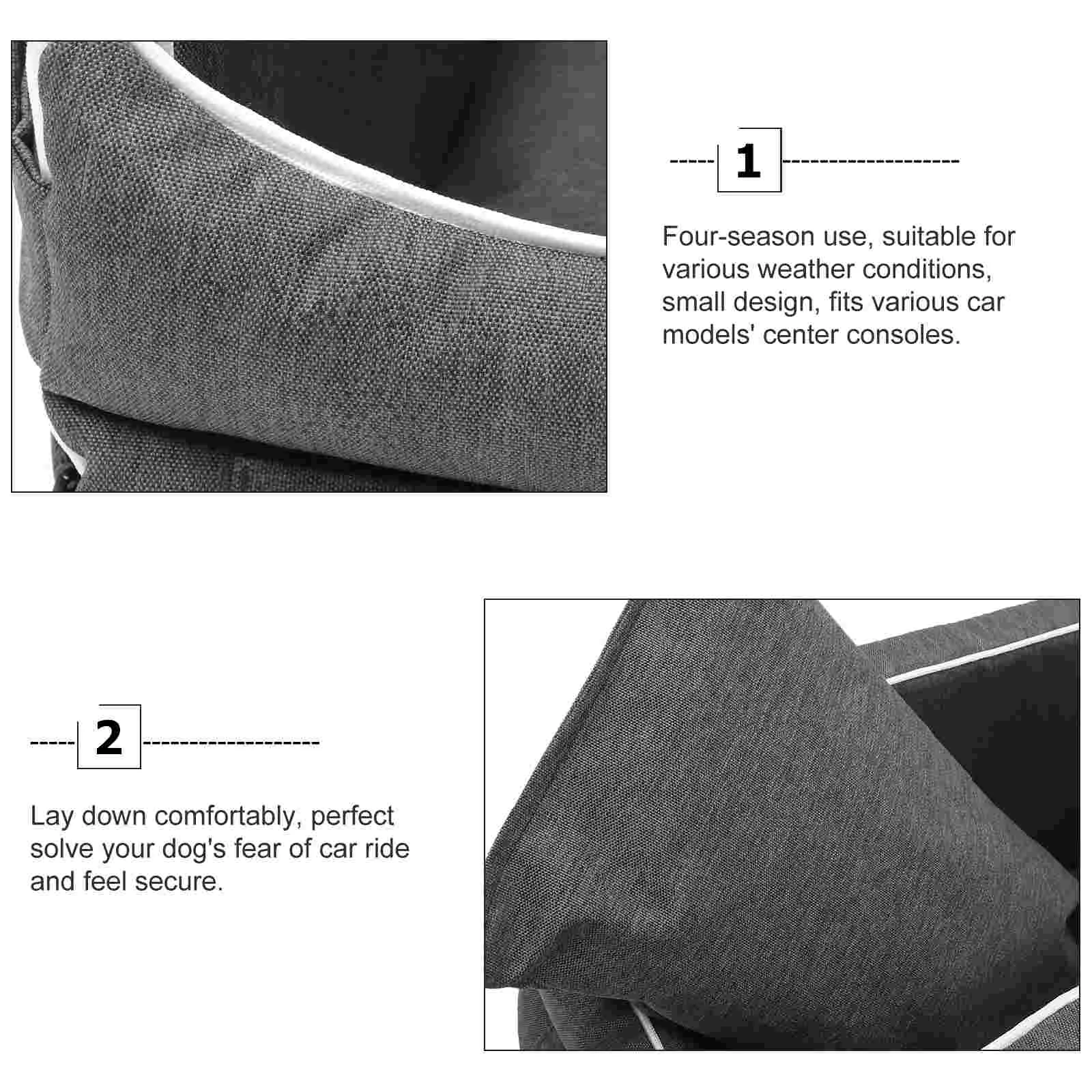 1

Four-season use, suitable for various weather conditions, small design, fits various car models' center consoles.

2

Lay down comfortably, perfect solve your dog's fear of car ride and feel secure.