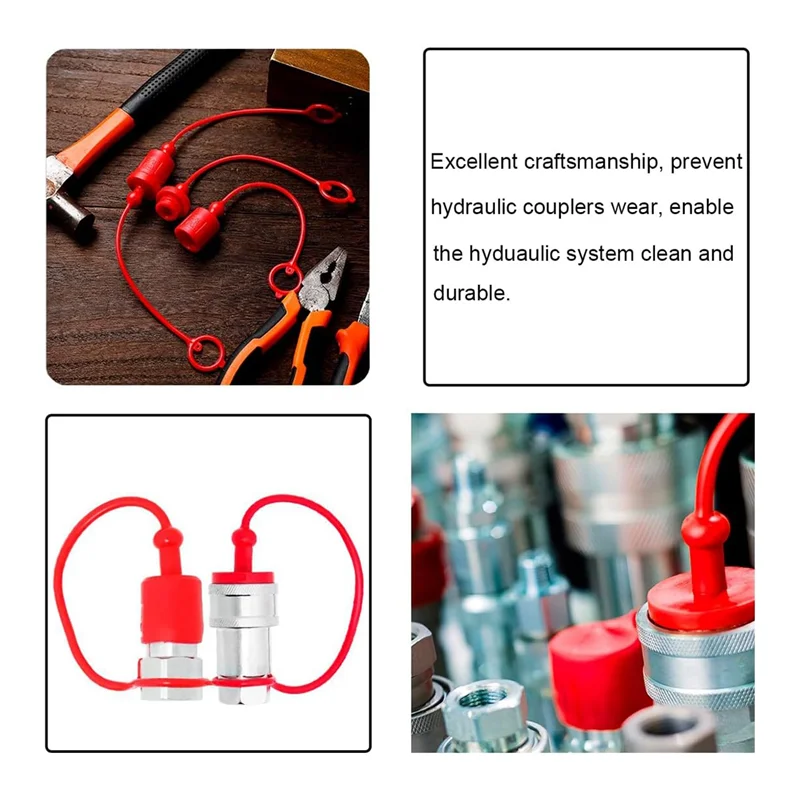 Excellent craftsmanship, prevent hydraulic couplers wear, enable the hyduaulic system clean and durable.