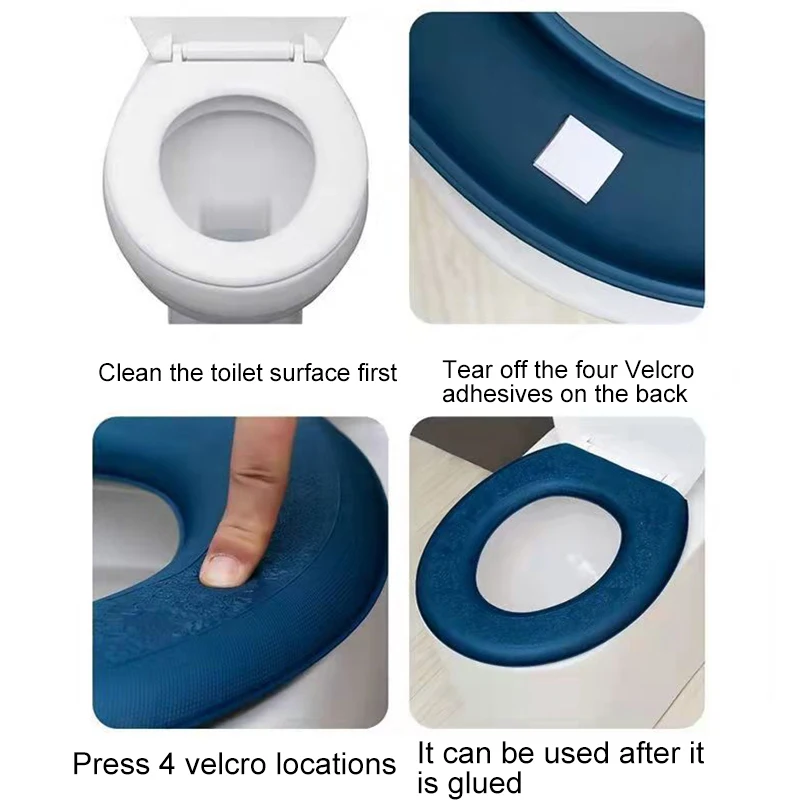 Clean the toilet surface first

Tear off the four Velcro adhesives on the back

Press 4 velcro locations

It can be used after it is glued