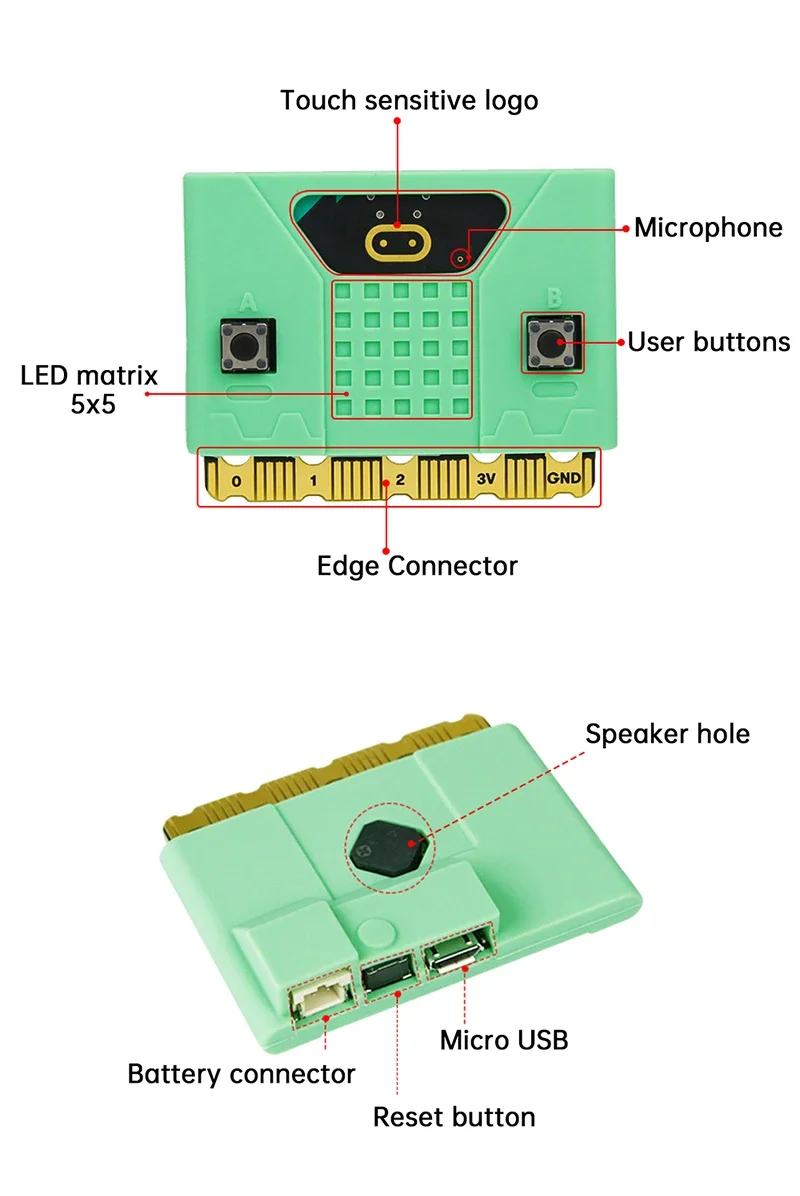 Touch sensitive logo

Microphone

A

B

User buttons

LED matrix
5x5

0 1 2 3V GND

Edge Connector

Speaker hole

Micro USB

Battery connector

Reset button