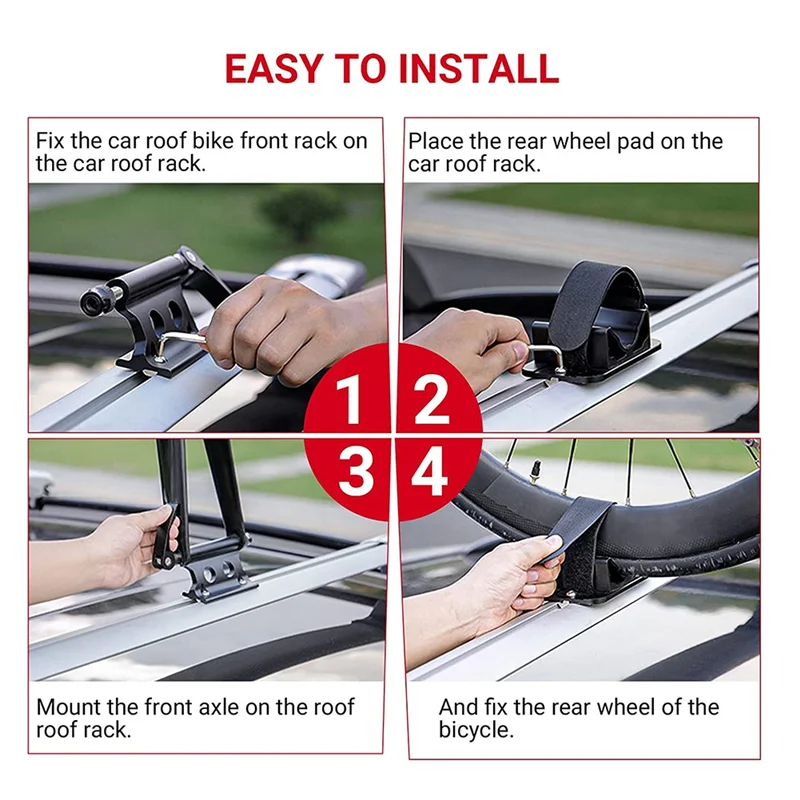 EASY TO INSTALL

Fix the car roof bike front rack on the car roof rack.

Place the rear wheel pad on the car roof rack.

1

2

3

4

Mount the front axle on the roof roof rack.

And fix the rear wheel of the bicycle.