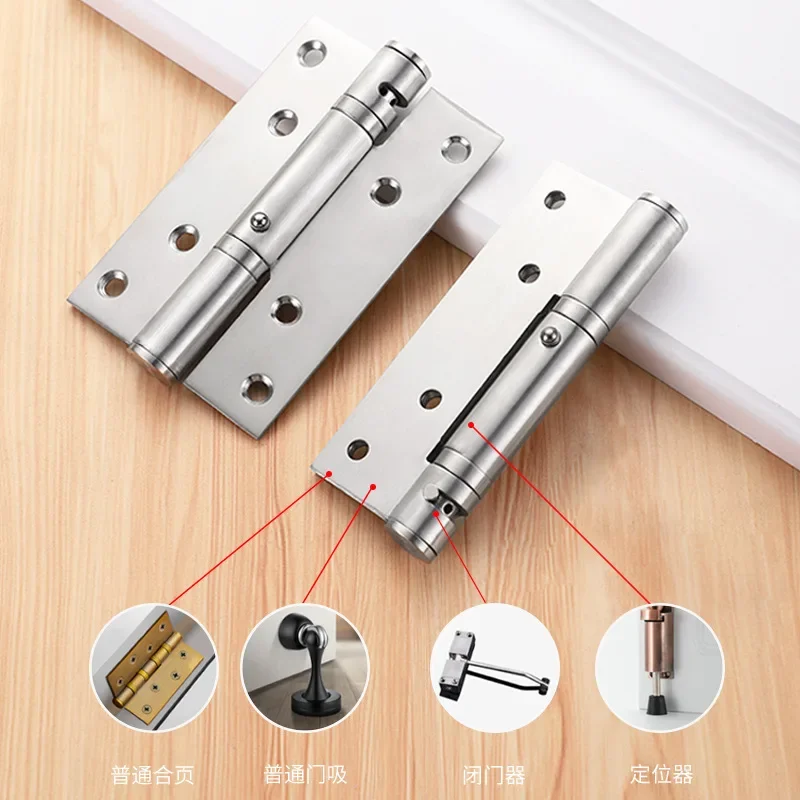 普通合页

普通门吸

闭门器

定位器