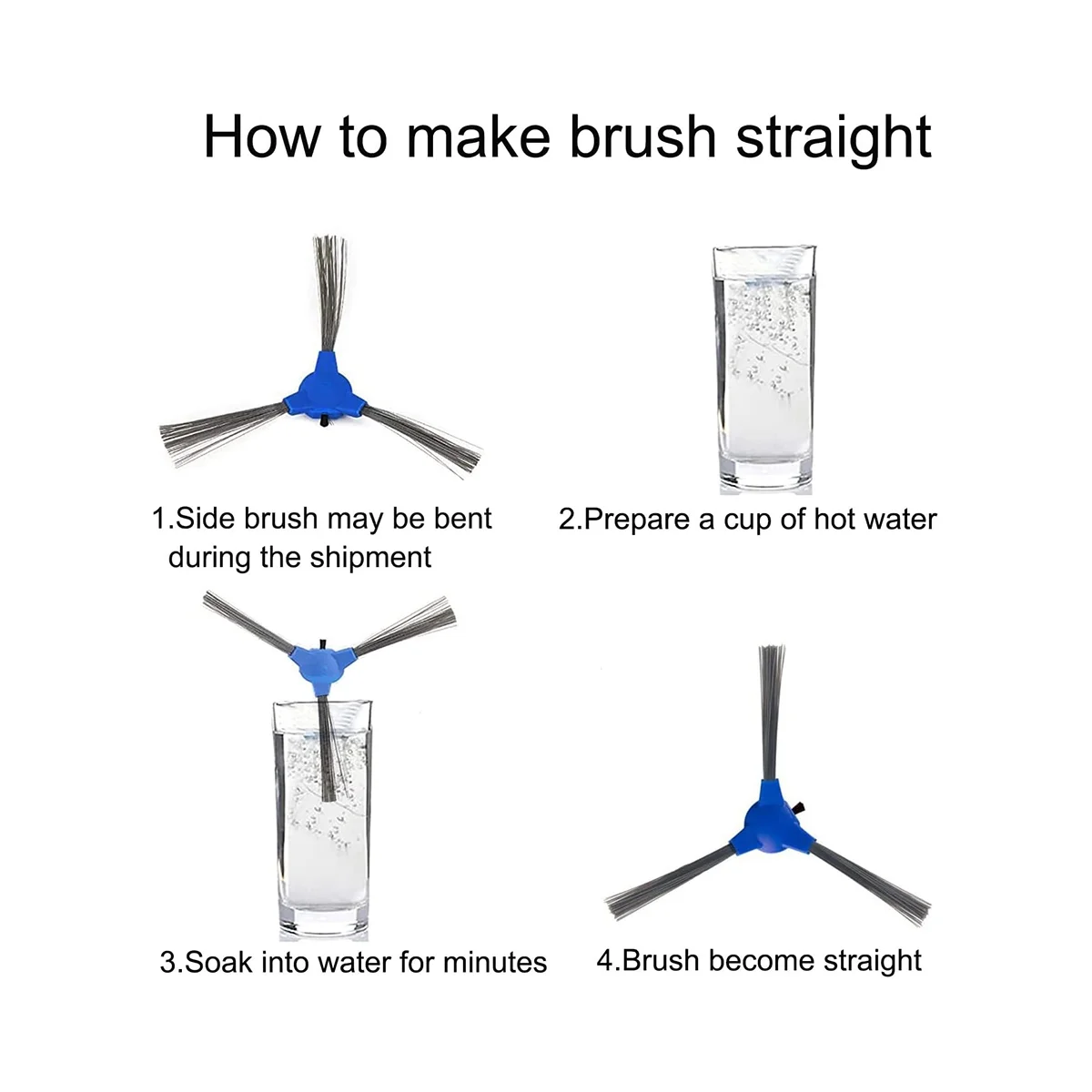 How to make brush straight

1.Side brush may be bent during the shipment

2.Prepare a cup of hot water

3.Soak into water for minutes

4.Brush become straight