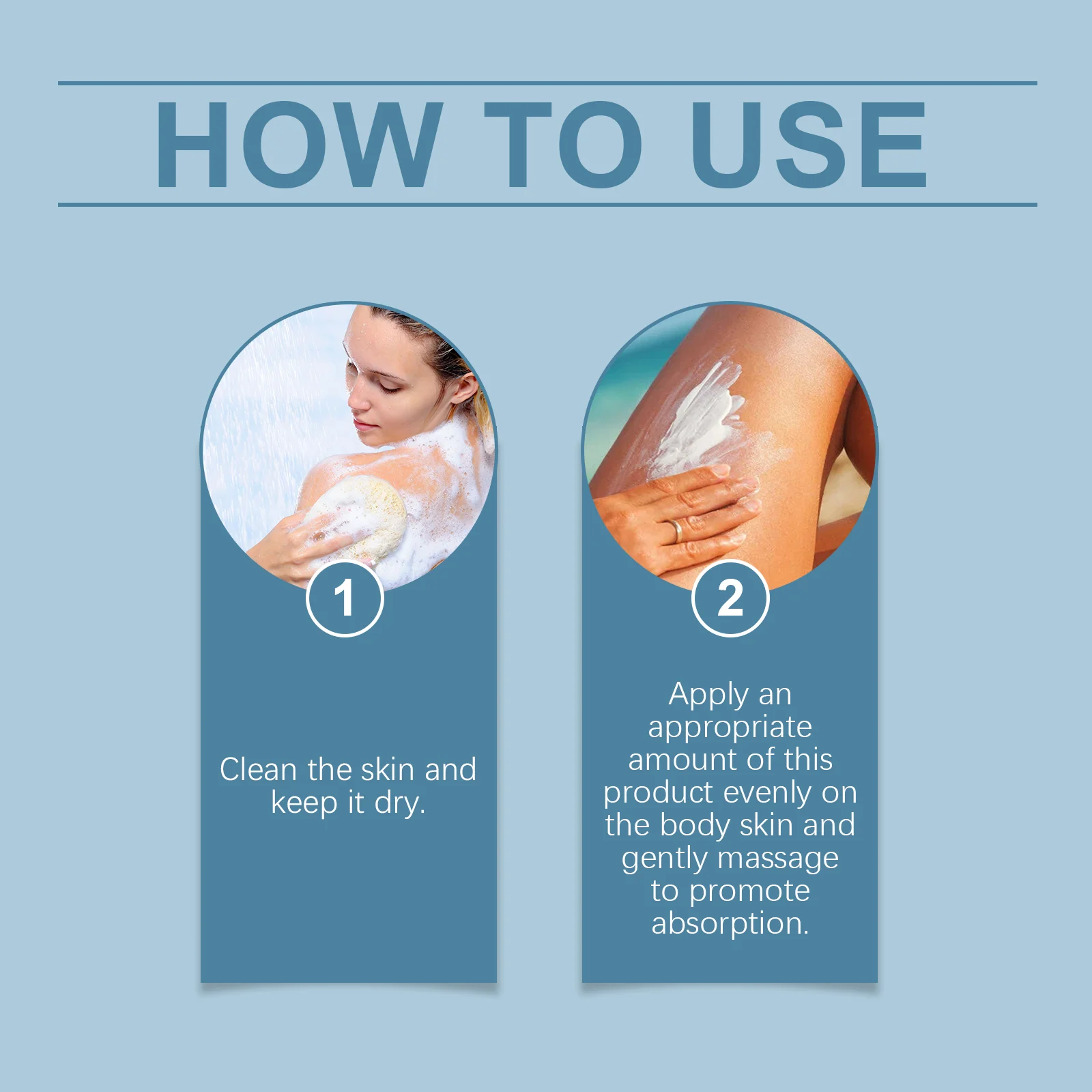 HOW TO USE

1

Clean the skin and keep it dry.

2

Apply an appropriate amount of this product evenly on the body skin and gently massage to promote absorption.