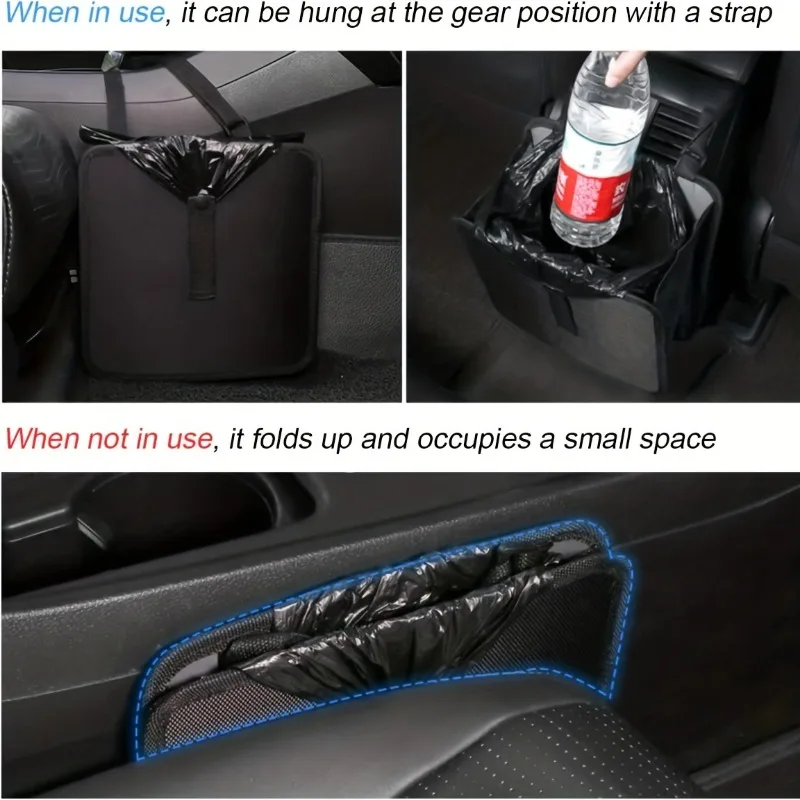 When in use, it can be hung at the gear position with a strap

When not in use, it folds up and occupies a small space