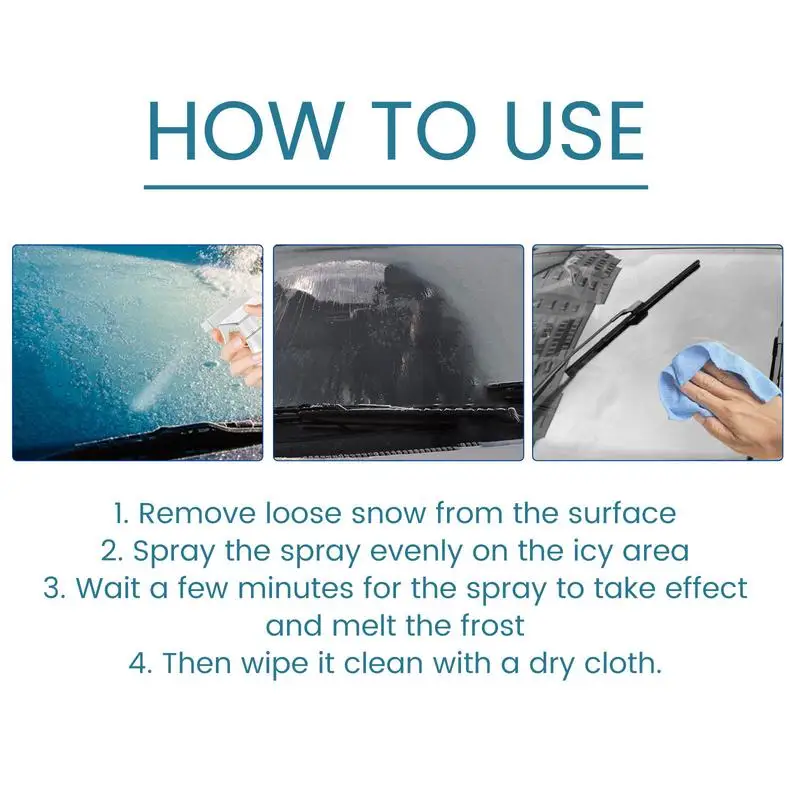 HOW TO USE

1. Remove loose snow from the surface
2. Spray the spray evenly on the icy area
3. Wait a few minutes for the spray to take effect and melt the frost
4. Then wipe it clean with a dry cloth.