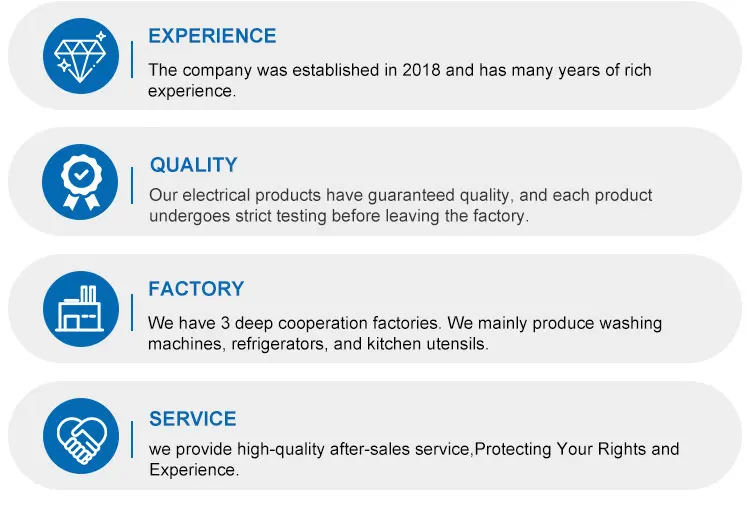 EXPERIENCE

The company was established in 2018 and has many years of rich experience.

QUALITY

Our electrical products have guaranteed quality, and each product undergoes strict testing before leaving the factory.

FACTORY

We have 3 deep cooperation factories. We mainly produce washing machines, refrigerators, and kitchen utensils.

SERVICE

we provide high-quality after-sales service,Protecting Your Rights and Experience.