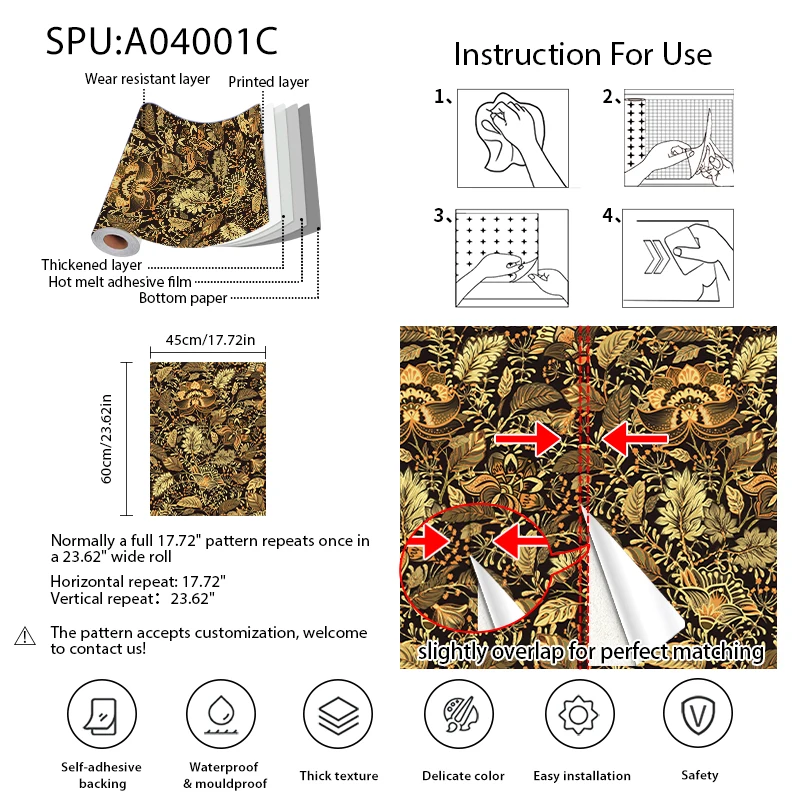 SPU:A04001C

Wear resistant layer
Printed layer
Thickened layer
Hot melt adhesive film
Bottom paper

Instruction For Use

1、
2、
3、
4、

45cm/17.72in
60cm/23.62in

Normally a full 17.72" pattern repeats once in a 23.62" wide roll

Horizontal repeat: 17.72"
Vertical repeat：23.62"

The pattern accepts customization, welcome to contact us!

slightly overlap for perfect matching

Self-adhesive backing
Waterproof & mouldproof
Thick texture
Delicate color
Easy installation
Safety