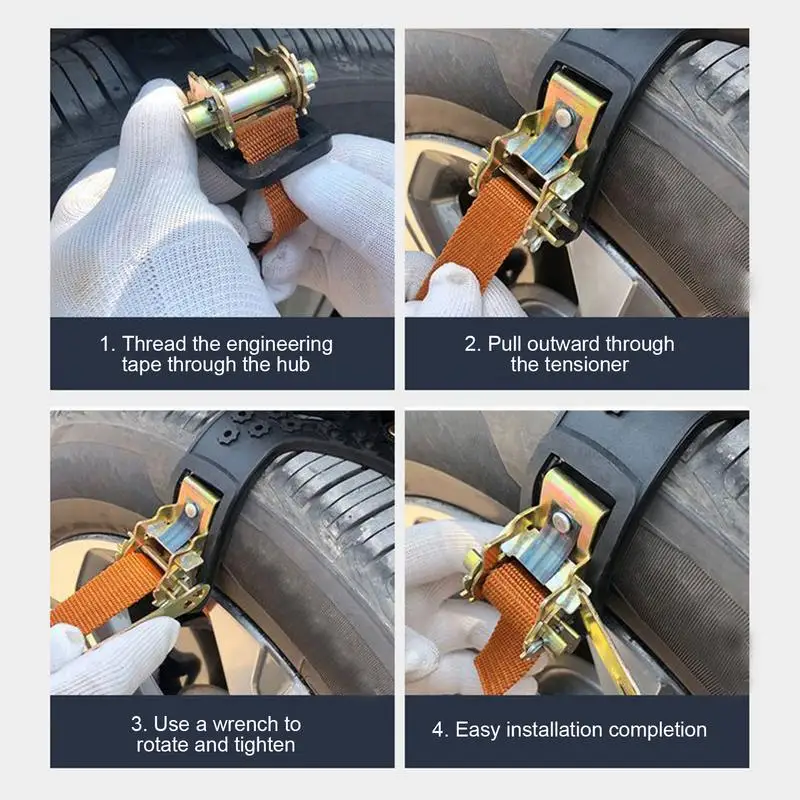 1. Thread the engineering tape through the hub

2. Pull outward through the tensioner

3. Use a wrench to rotate and tighten

4. Easy installation completion