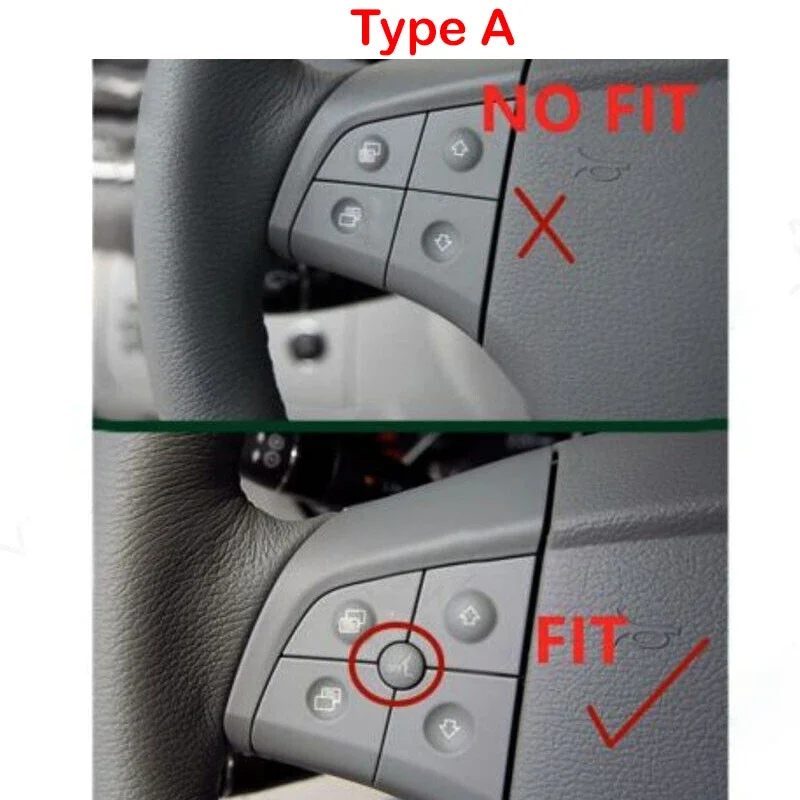 Type A

NO FIT

FIT