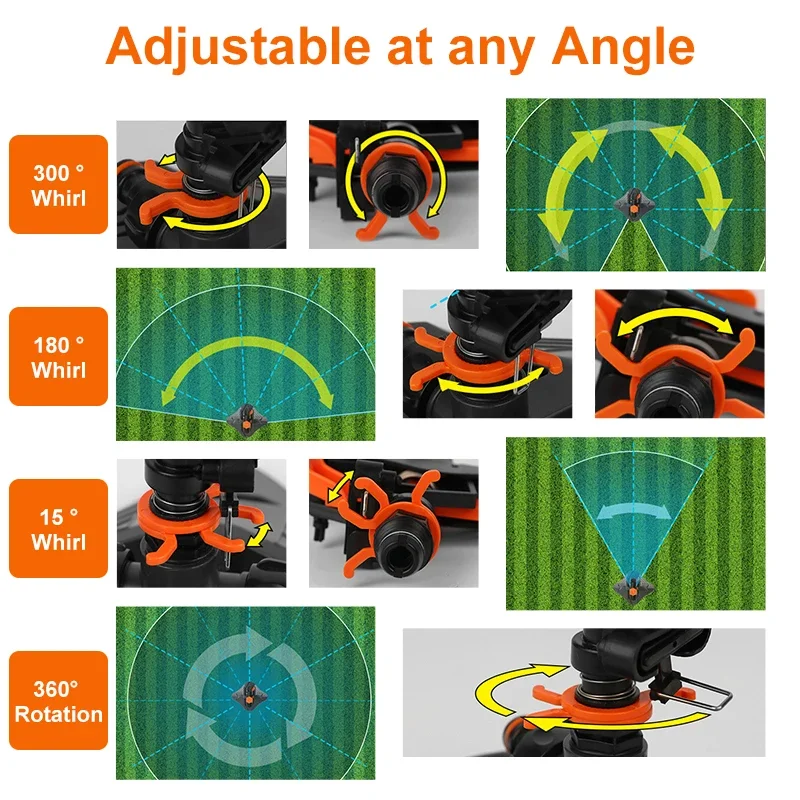 Adjustable at any Angle

300 ° Whirl

180 ° Whirl

15 ° Whirl

360° Rotation