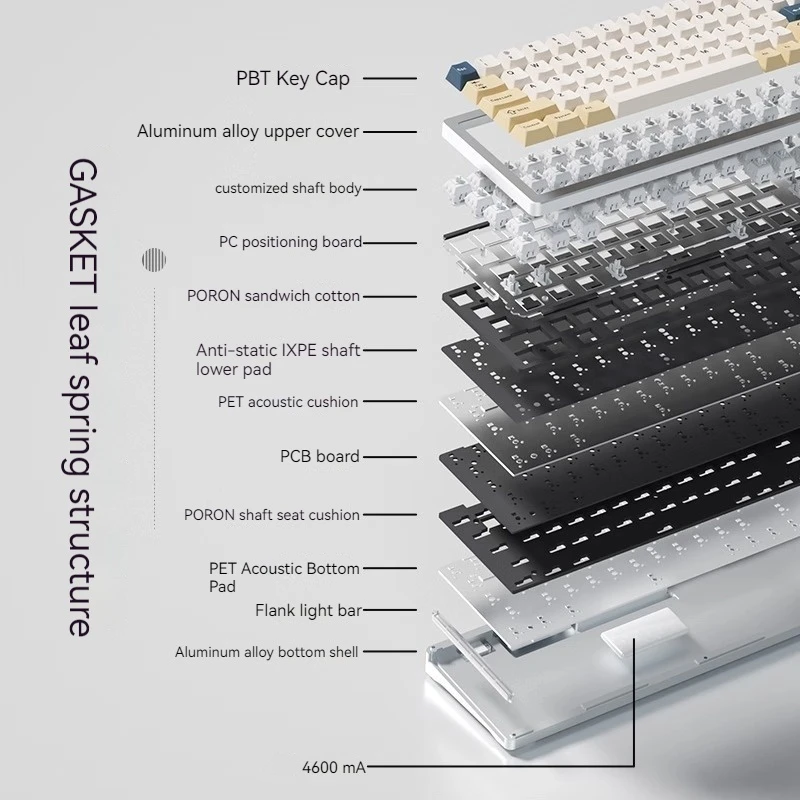 GASKET leaf spring structure

PBT Key Cap

Aluminum alloy upper cover

customized shaft body

PC positioning board

PORON sandwich cotton

Anti-static IXPE shaft lower pad

PET acoustic cushion

PCB board

PORON shaft seat cushion

PET Acoustic Bottom Pad

Flank light bar

Aluminum alloy bottom shell

4600 mA