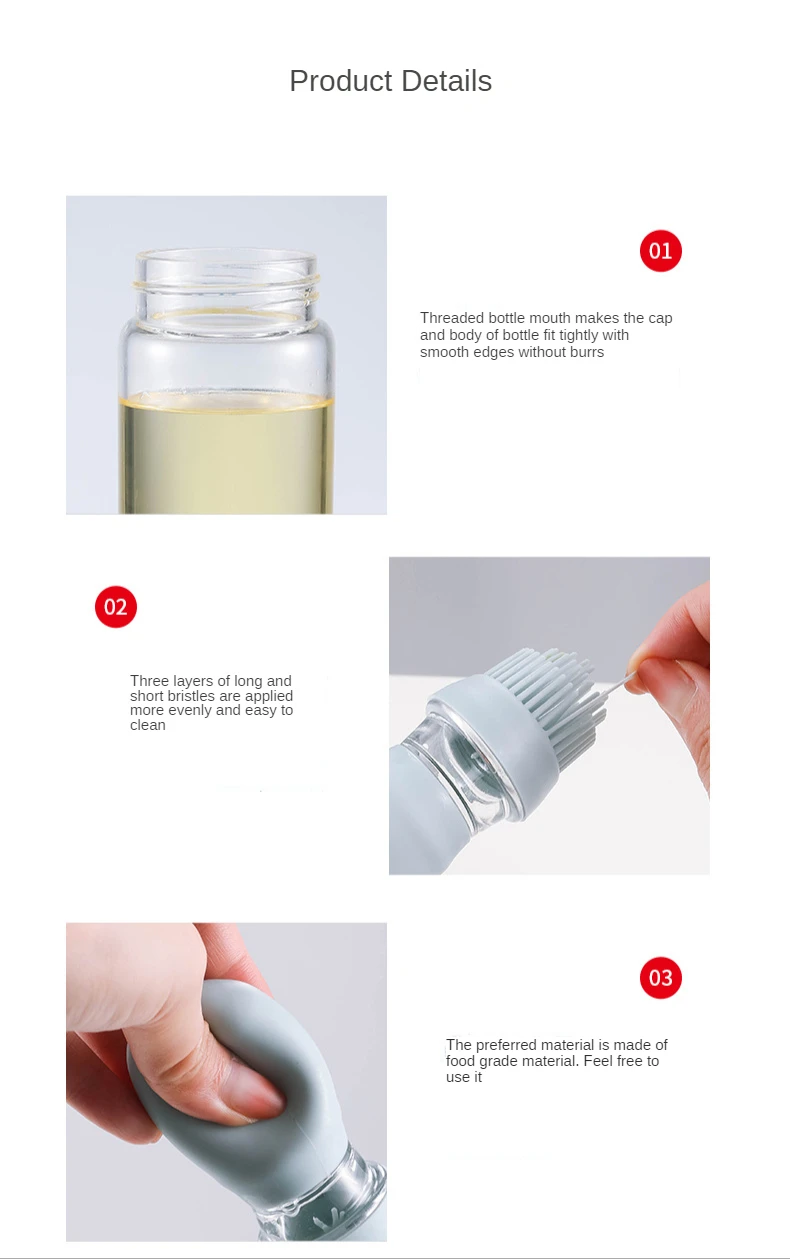 Product Details

01

Threaded bottle mouth makes the cap and body of bottle fit tightly with smooth edges without burrs

02

Three layers of long and short bristles are applied more evenly and easy to clean

03

The preferred material is made of food grade material. Feel free to use it