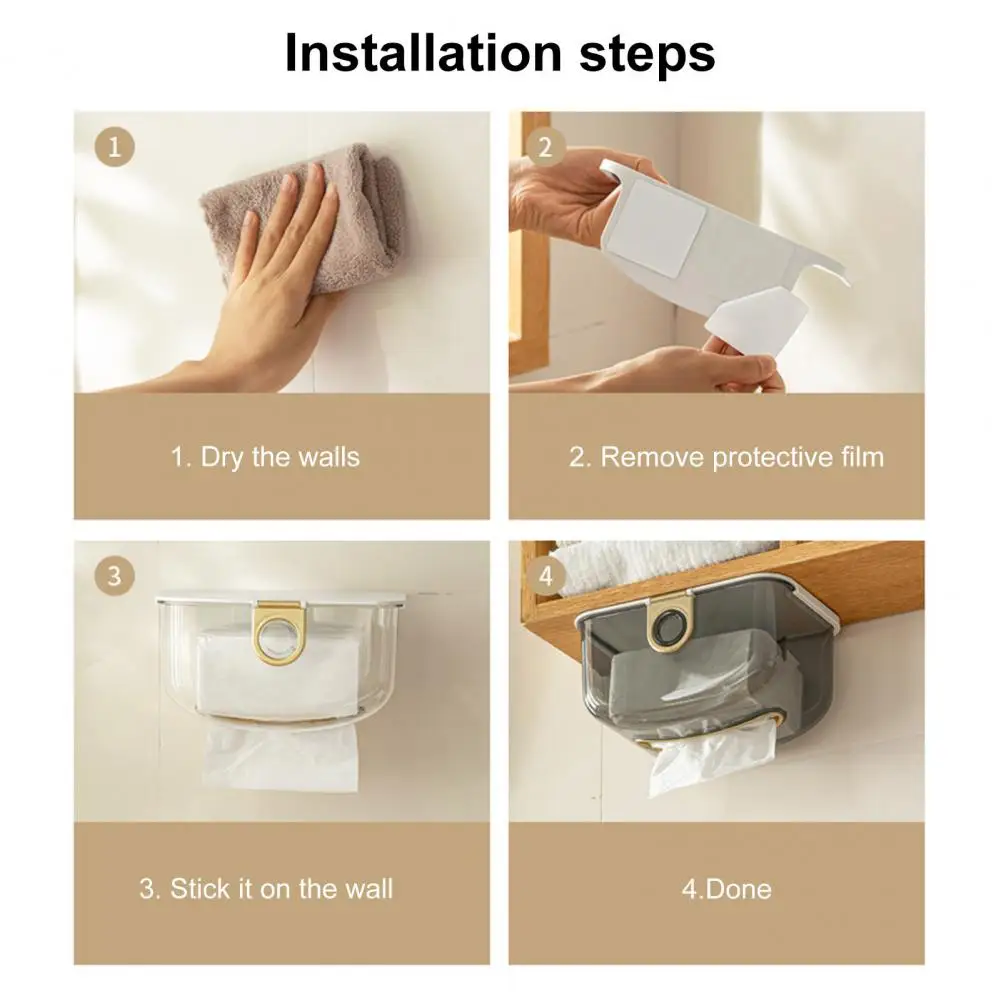 Installation steps

1

1. Dry the walls

2

2. Remove protective film

3

3. Stick it on the wall

4

4.Done