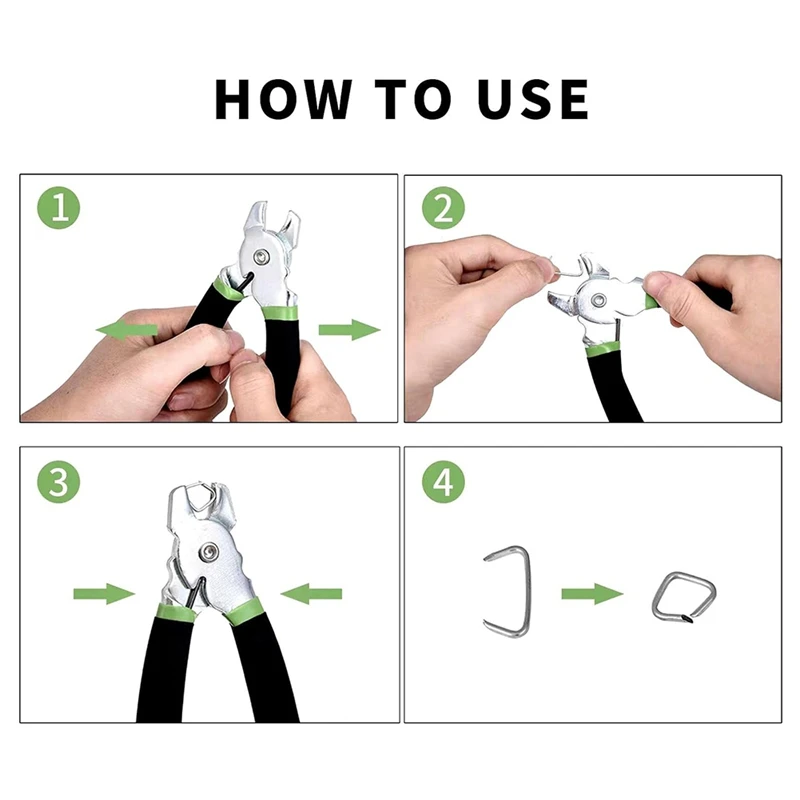 HOW TO USE

1

2

3

4