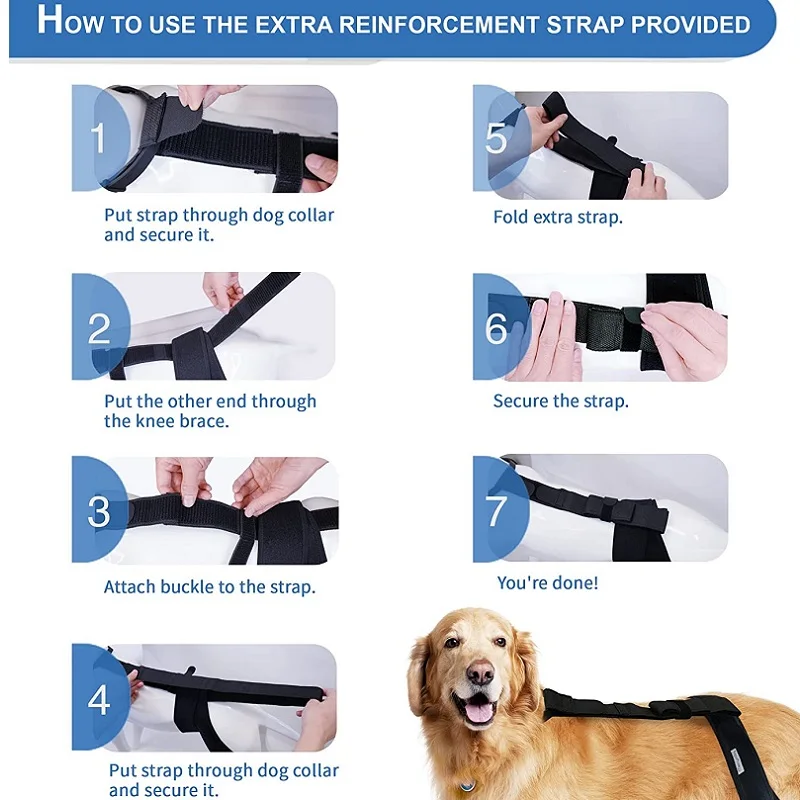 HOW TO USE THE EXTRA REINFORCEMENT STRAP PROVIDED

1

Put strap through dog collar and secure it.

2

Put the other end through the knee brace.

3

Attach buckle to the strap.

4

Put strap through dog collar and secure it.

5

Fold extra strap.

6

Secure the strap.

7

You're done!