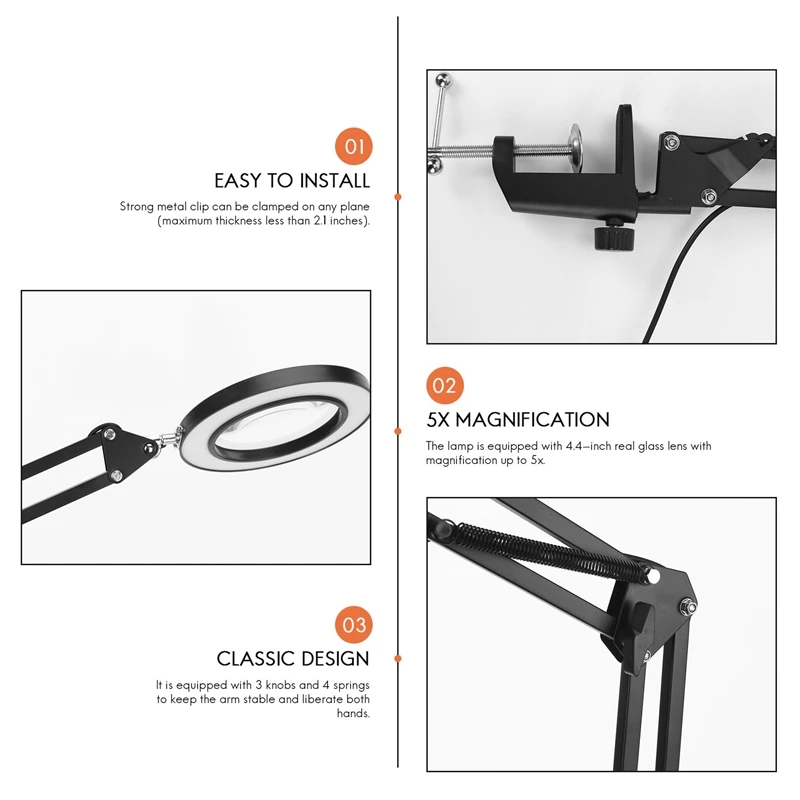 01

EASY TO INSTALL

Strong metal clip can be clamped on any plane (maximum thickness less than 2.1 inches).

02

5X MAGNIFICATION

The lamp is equipped with 4.4-inch real glass lens with magnification up to 5x.

03

CLASSIC DESIGN

It is equipped with 3 knobs and 4 springs to keep the arm stable and liberate both hands.