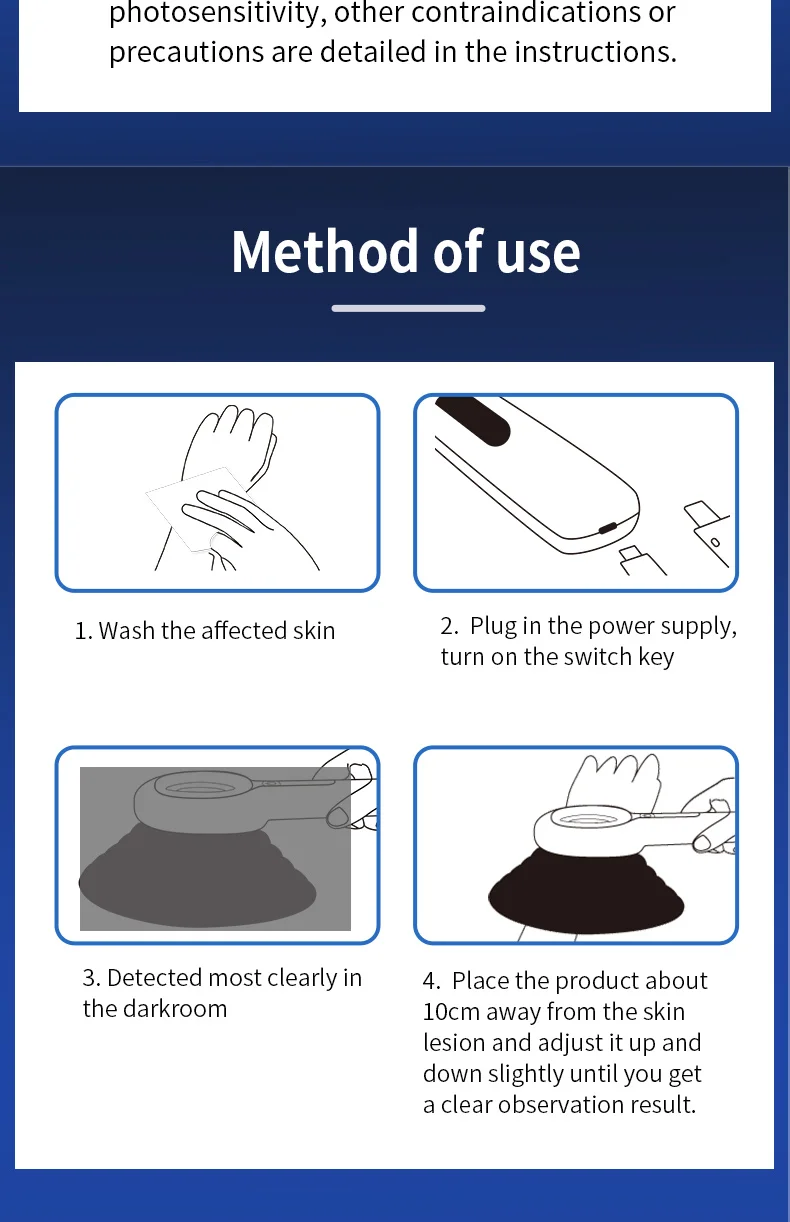 photosensitivity, other contraindications or precautions are detailed in the instructions.

Method of use

1. Wash the affected skin

2. Plug in the power supply, turn on the switch key

3. Detected most clearly in the darkroom

4. Place the product about 10cm away from the skin lesion and adjust it up and down slightly until you get a clear observation result.