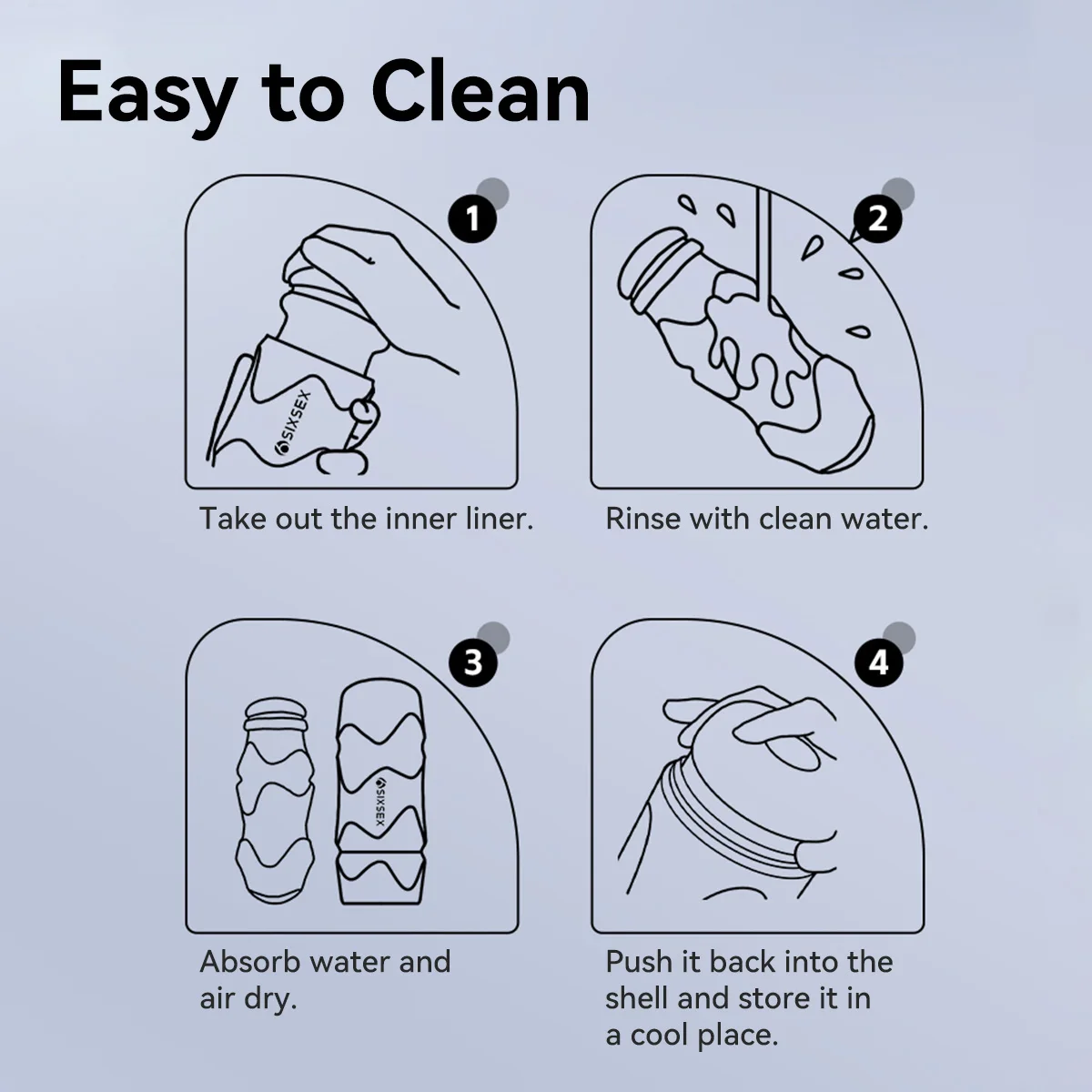 Easy to Clean

1

SIXSEX

Take out the inner liner.

2

Rinse with clean water.

3

SIXSEX

Absorb water and air dry.

4

Push it back into the shell and store it in a cool place.