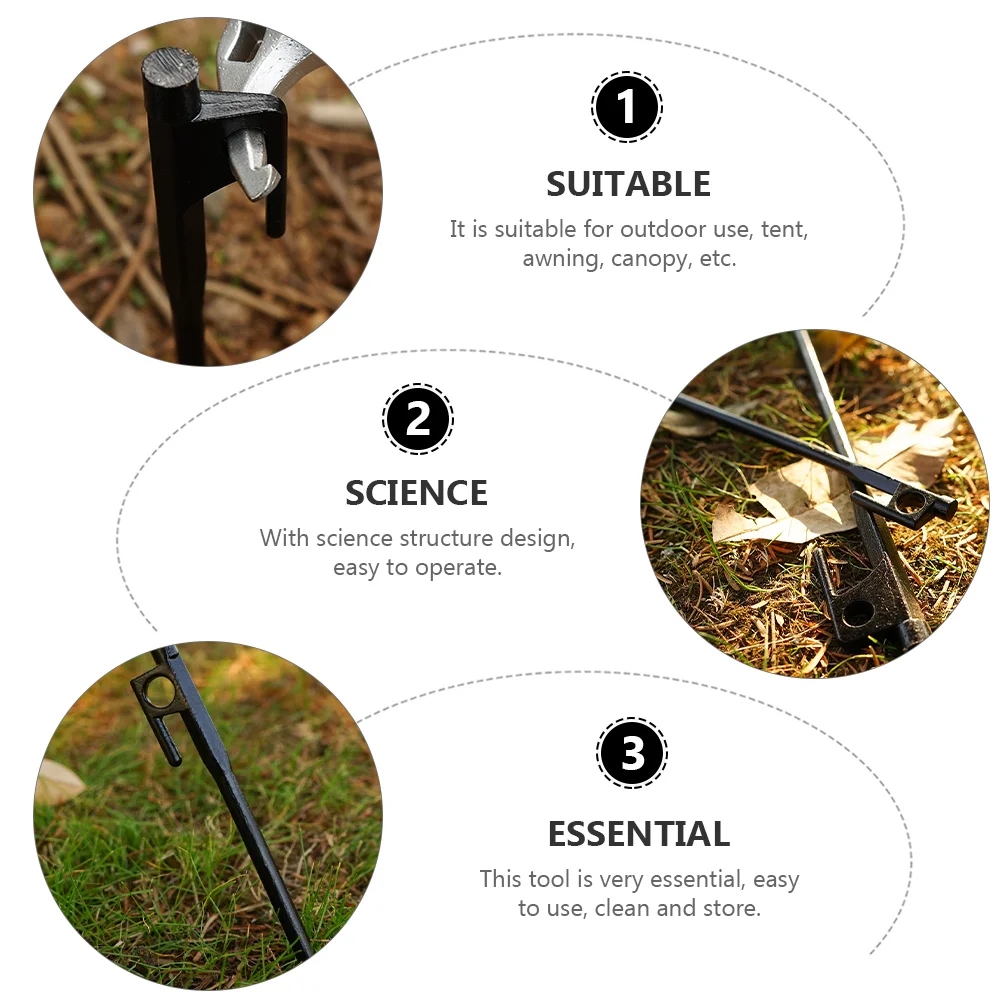 1
SUITABLE
It is suitable for outdoor use, tent, awning, canopy, etc.

2
SCIENCE
With science structure design, easy to operate.

3
ESSENTIAL
This tool is very essential, easy to use, clean and store.