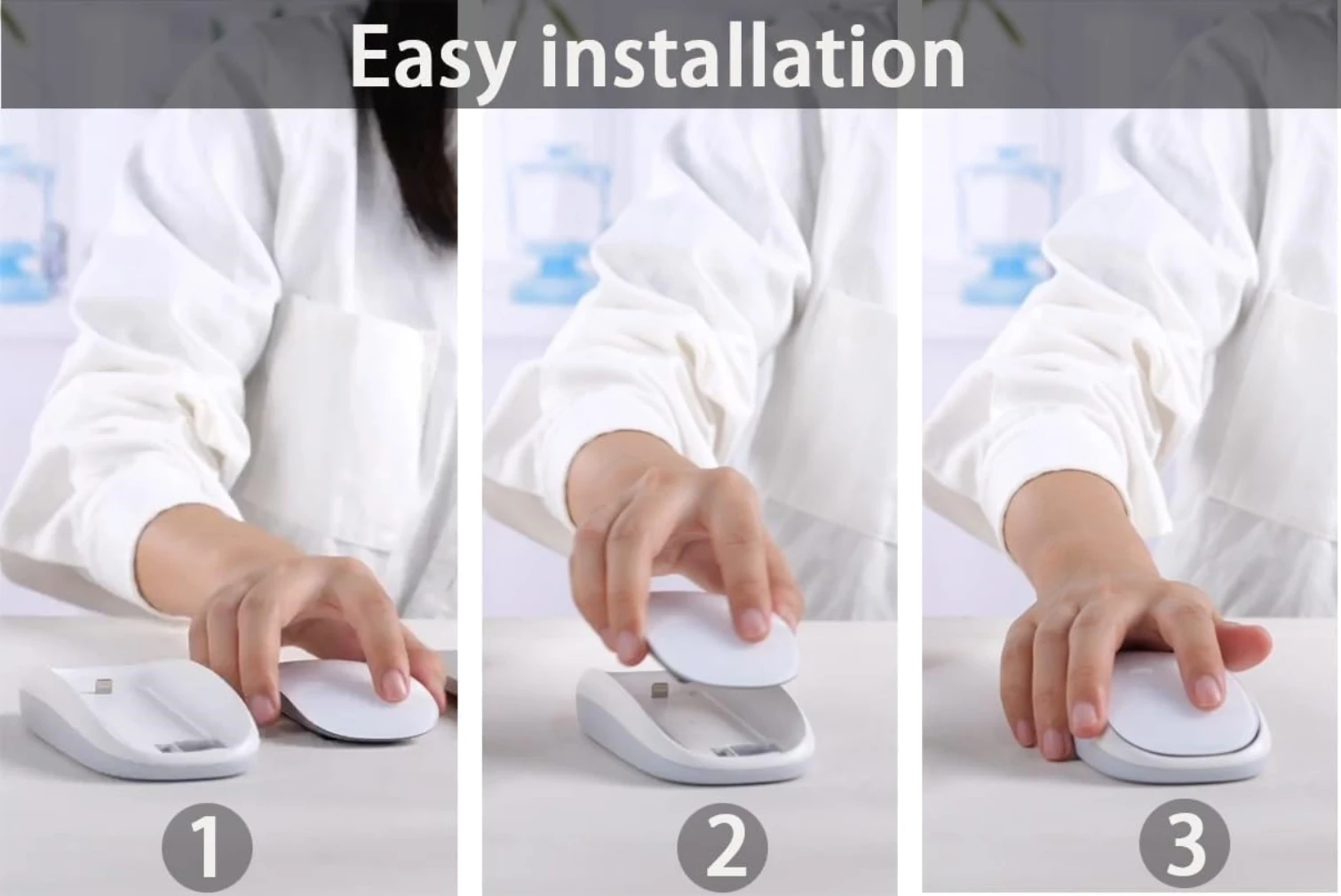 Easy installation

1

2

3