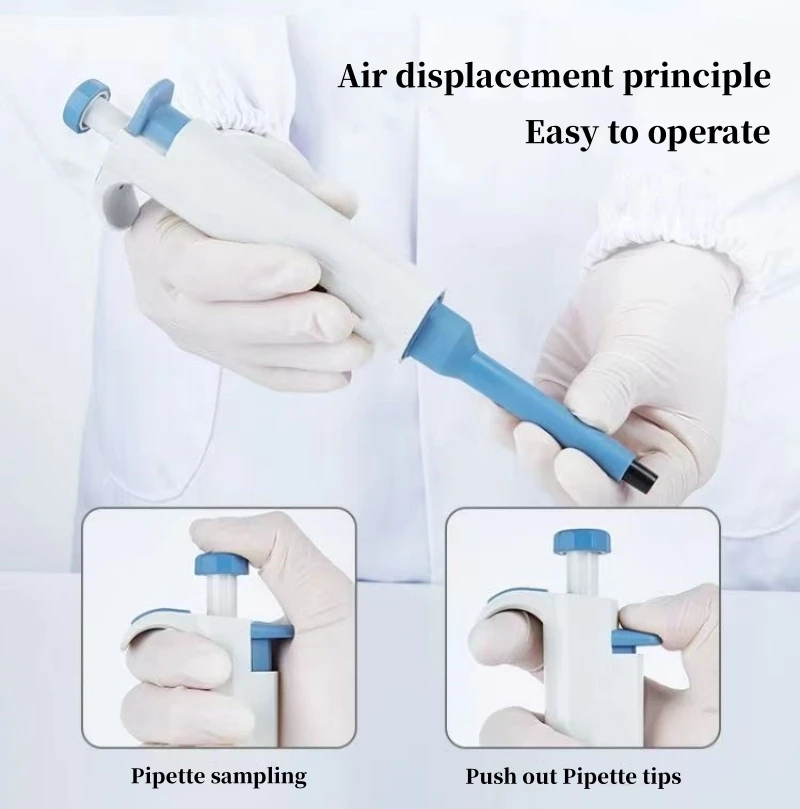 Air displacement principle
Easy to operate

Pipette sampling

Push out Pipette tips