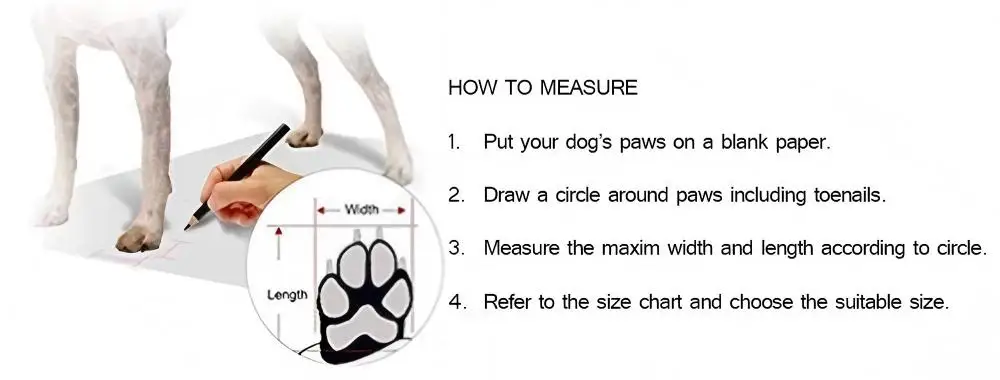 Width

Length

HOW TO MEASURE

1. Put your dog's paws on a blank paper.

2. Draw a circle around paws including toenails.

3. Measure the maxim width and length according to circle.

4. Refer to the size chart and choose the suitable size.