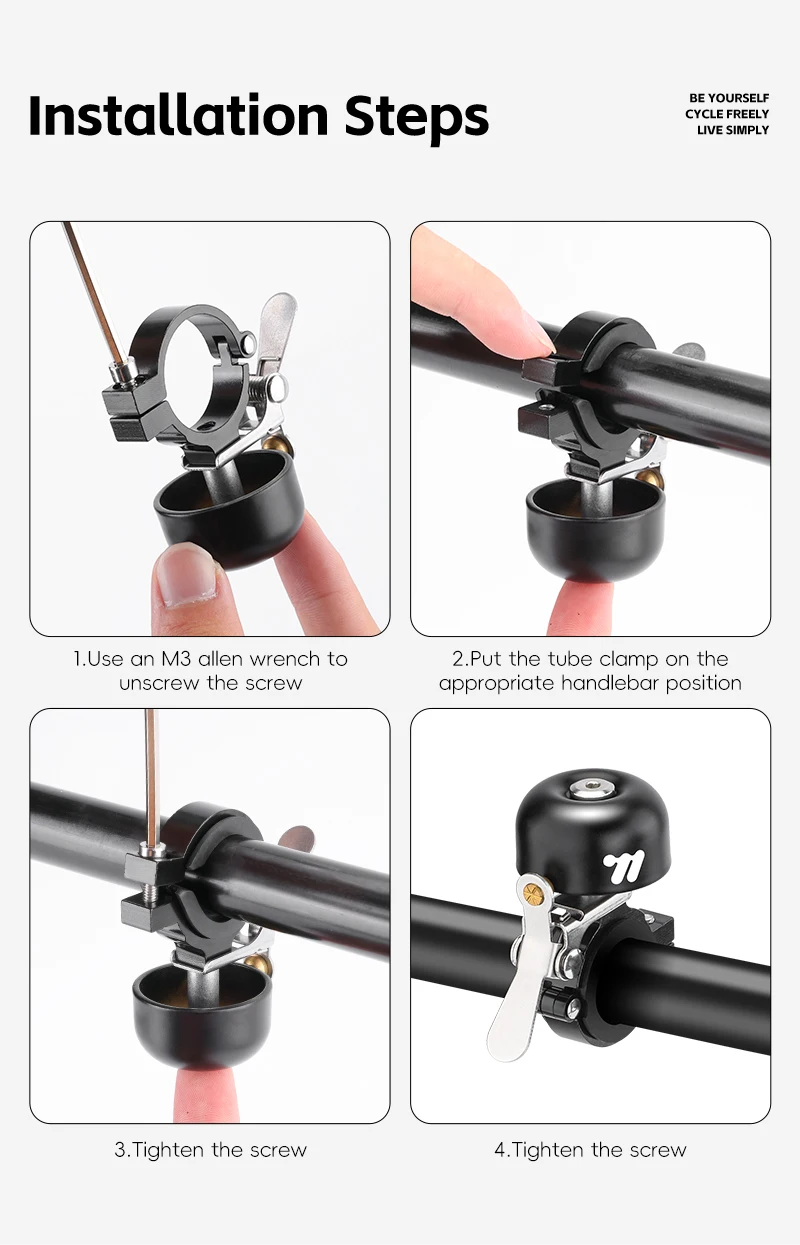 Installation Steps

BE YOURSELF
CYCLE FREELY
LIVE SIMPLY

1.Use an M3 allen wrench to unscrew the screw

2.Put the tube clamp on the appropriate handlebar position

3.Tighten the screw

4.Tighten the screw