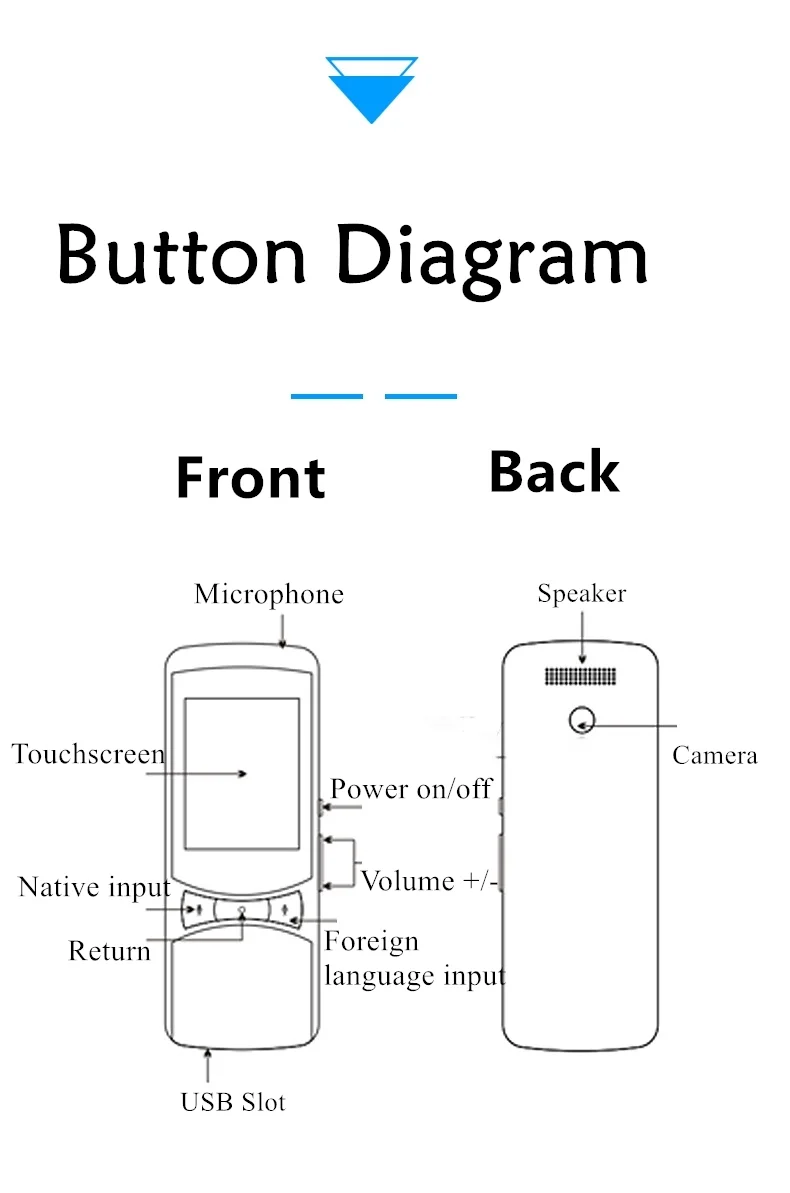 Button Diagram

Front

Back

Microphone

Touchscreen

Power on/off

Volume +/-

Native input

Return

Foreign language input

USB Slot

Speaker

Camera