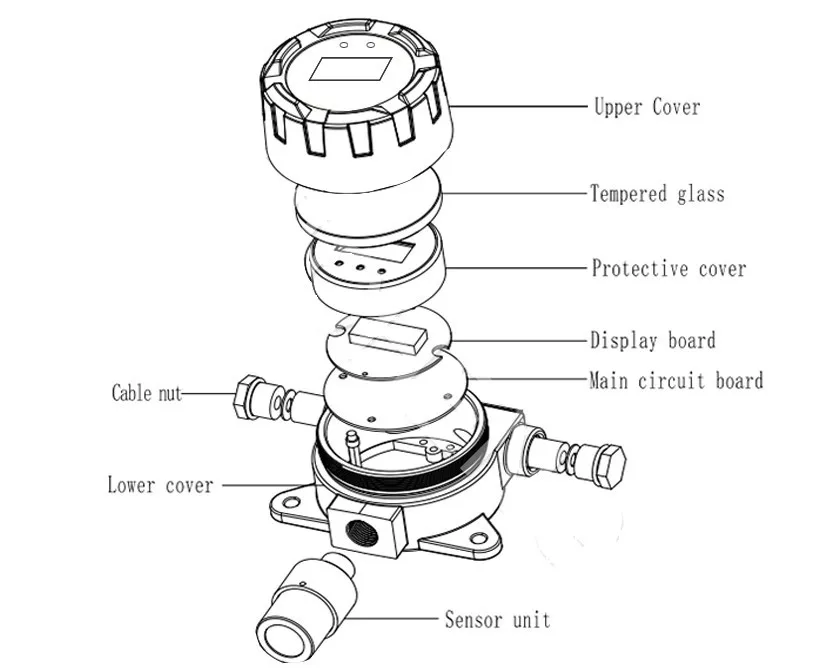 Upper Cover
Tempered glass
Protective cover
Display board
Main circuit board
Cable nut
Lower cover
Sensor unit