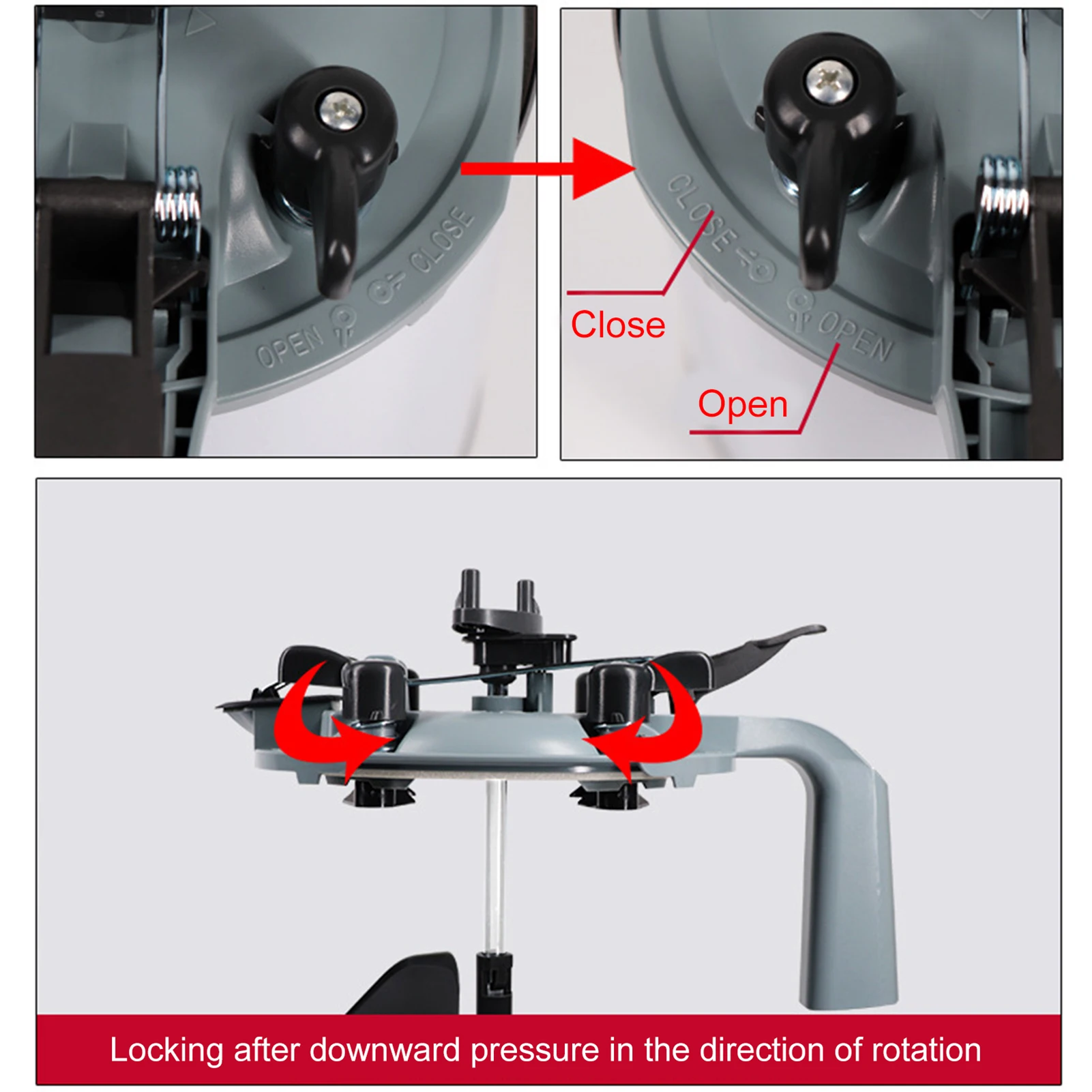 OPEN CLOSE

CLOSE OPEN

Close

Open

Locking after downward pressure in the direction of rotation