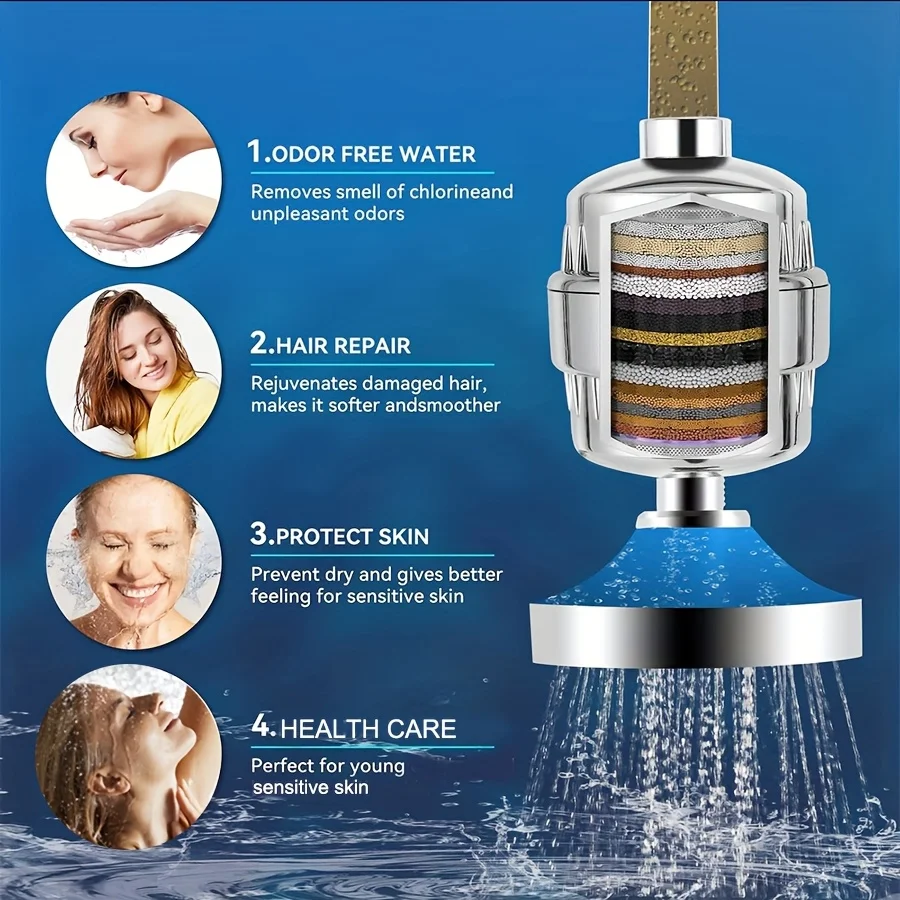 1.ODOR FREE WATER
Removes smell of chlorineand unpleasant odors

2.HAIR REPAIR
Rejuvenates damaged hair, makes it softer andsmoother

3.PROTECT SKIN
Prevent dry and gives better feeling for sensitive skin

4.HEALTH CARE
Perfect for young sensitive skin