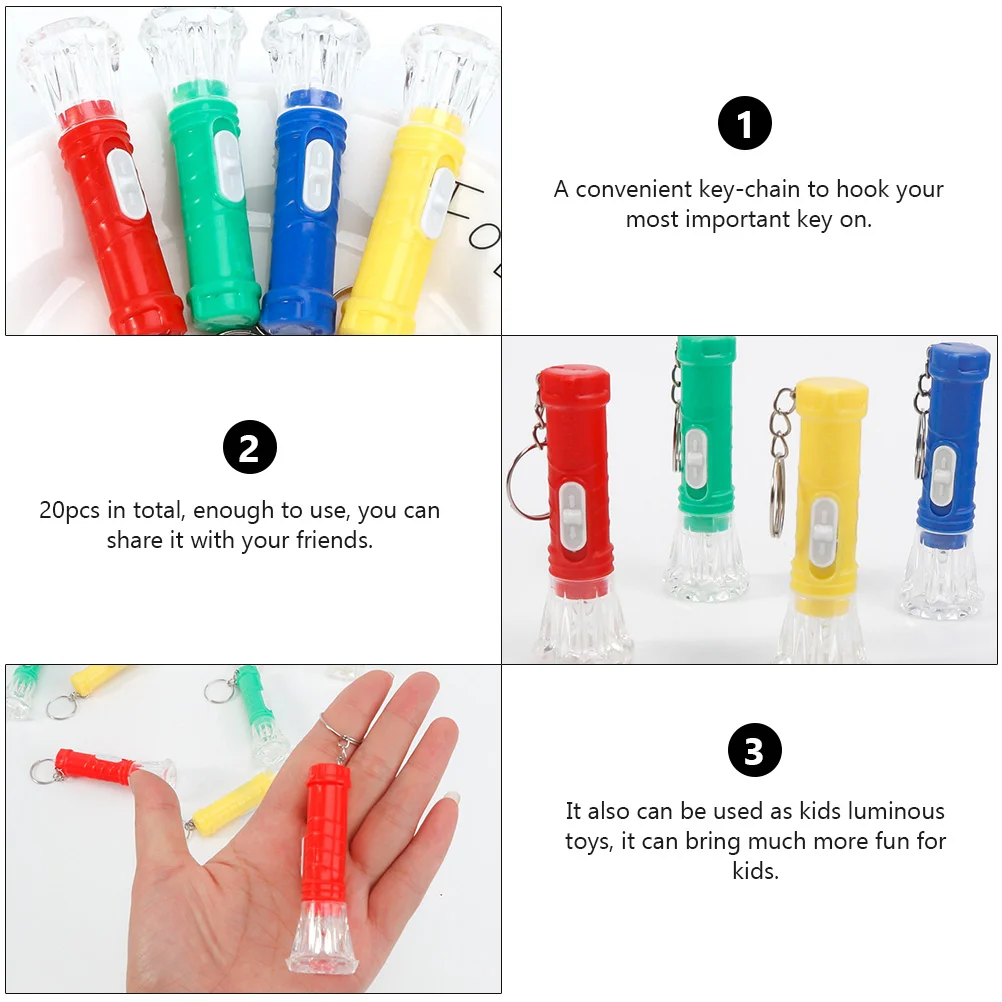 1
A convenient key-chain to hook your most important key on.

2
20pcs in total, enough to use, you can share it with your friends.

3
It also can be used as kids luminous toys, it can bring much more fun for kids.