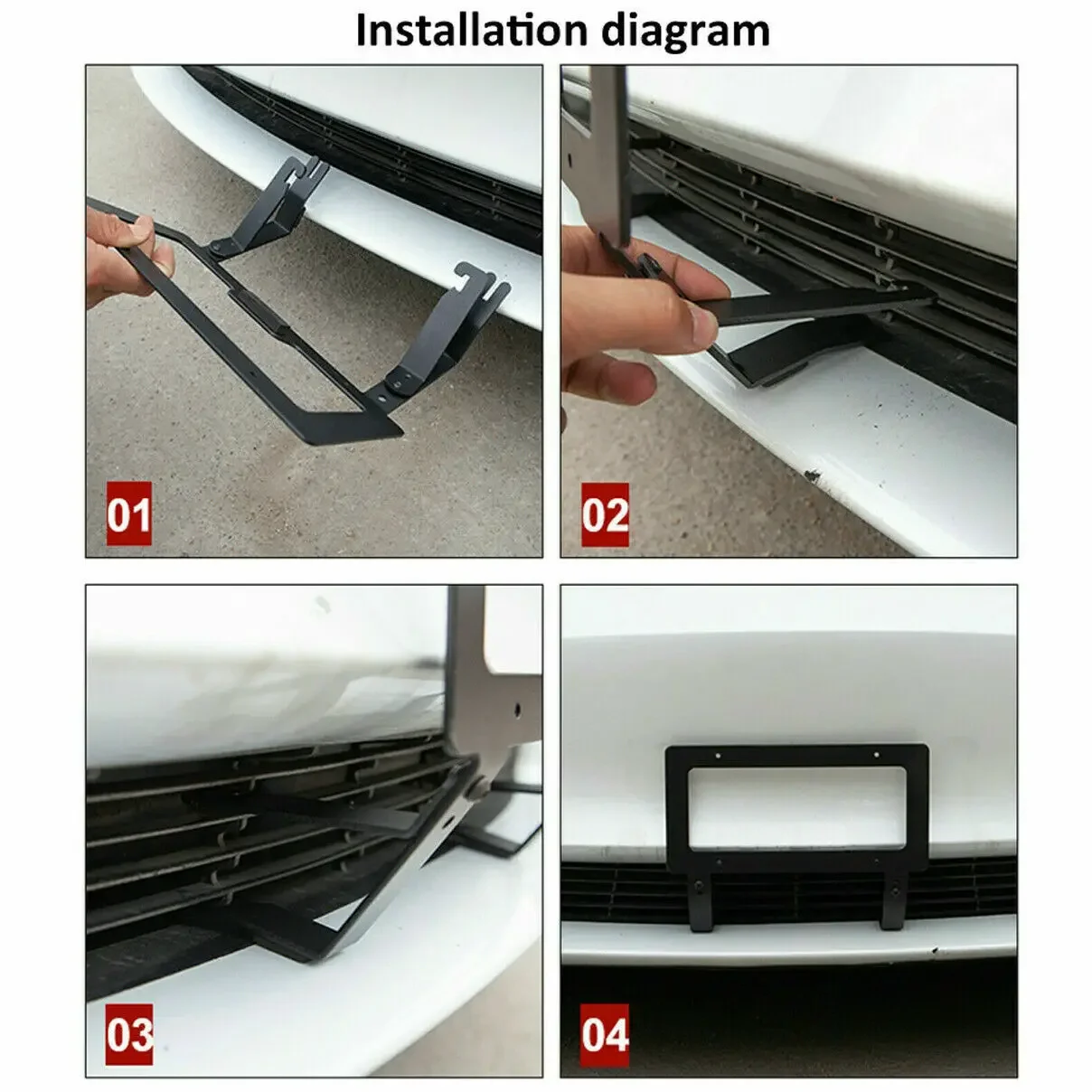 Installation diagram

01

02

03

04