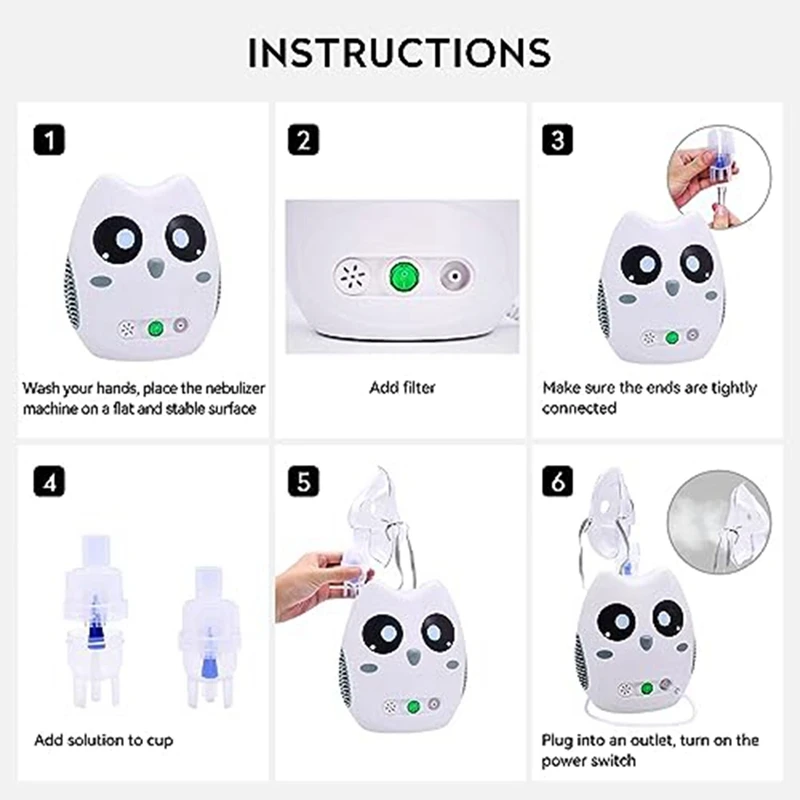 INSTRUCTIONS

1

Wash your hands, place the nebulizer machine on a flat and stable surface

2

Add filter

3

Make sure the ends are tightly connected

4

Add solution to cup

5

6

Plug into an outlet, turn on the power switch