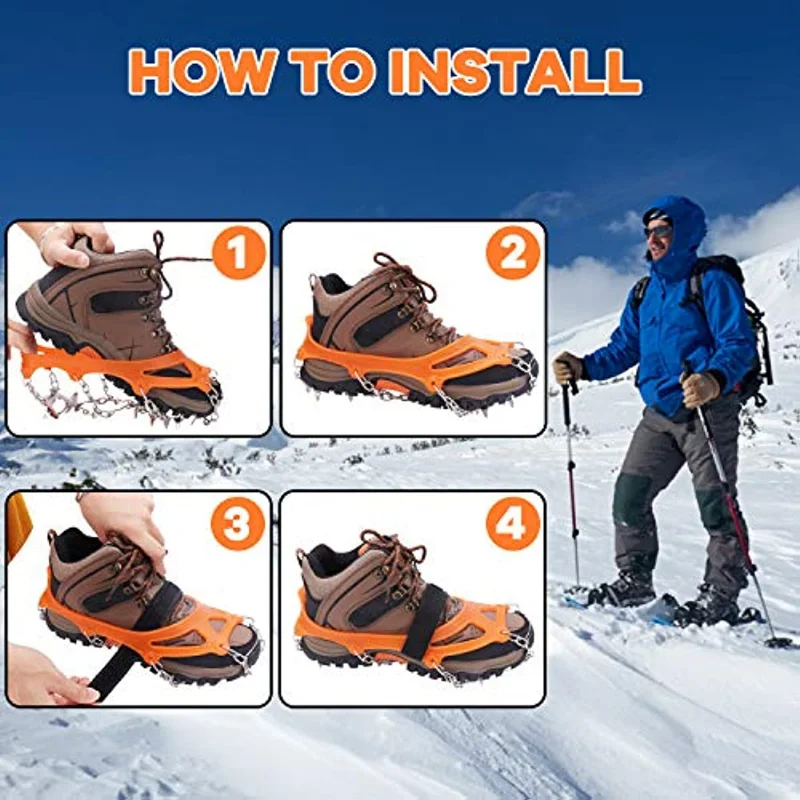 HOW TO INSTALL

1

2

3

4