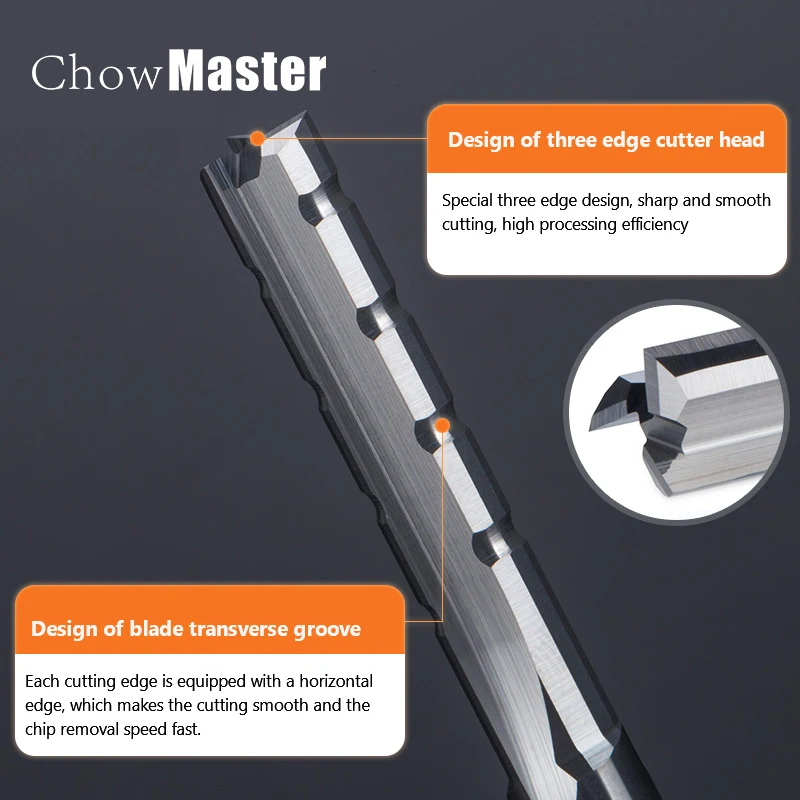 ChowMaster

Design of three edge cutter head

Special three edge design, sharp and smooth cutting, high processing efficiency

Design of blade transverse groove

Each cutting edge is equipped with a horizontal edge, which makes the cutting smooth and the chip removal speed fast.