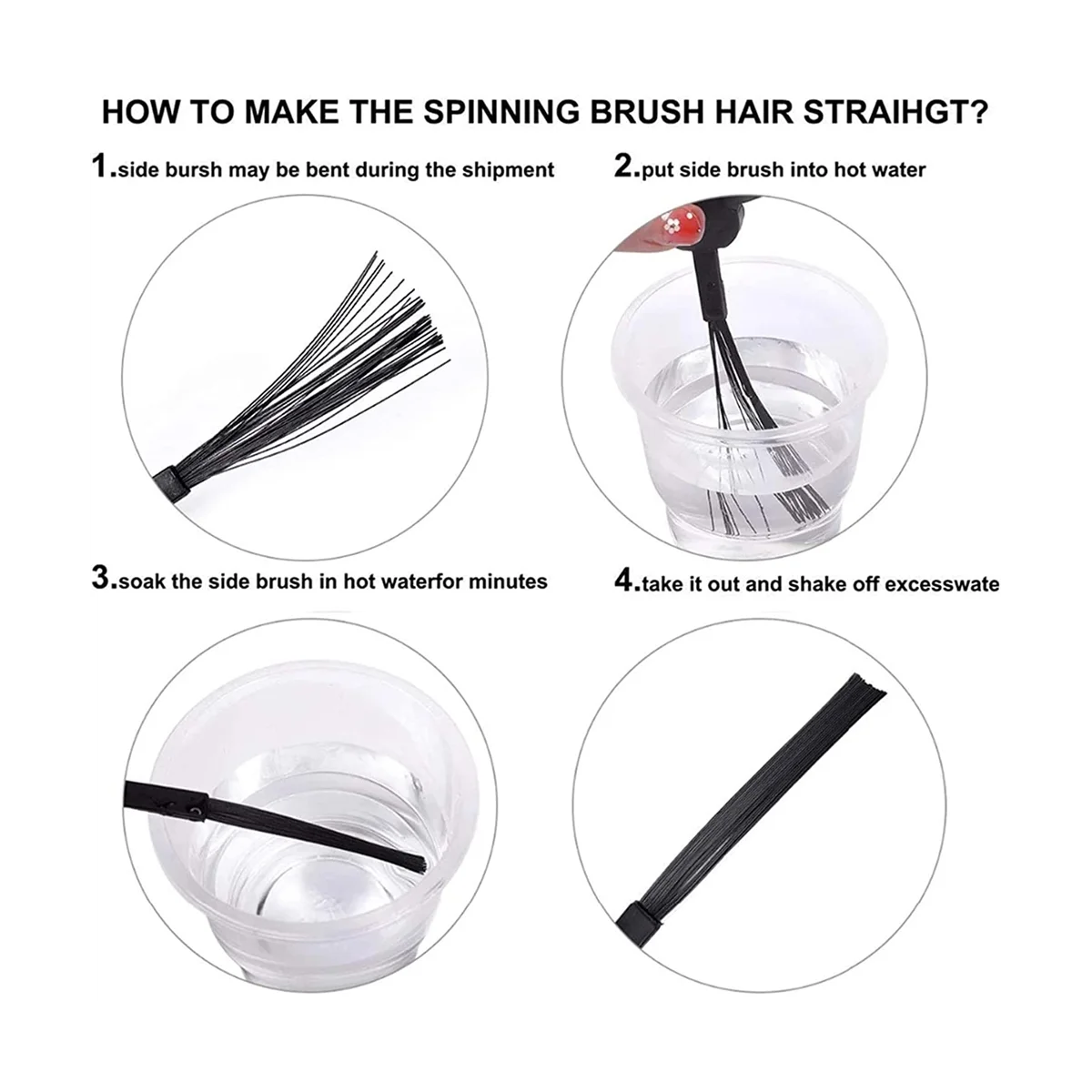 HOW TO MAKE THE SPINNING BRUSH HAIR STRAIHGT?

1.side bursh may be bent during the shipment

2.put side brush into hot water

3.soak the side brush in hot waterfor minutes

4.take it out and shake off excesswate