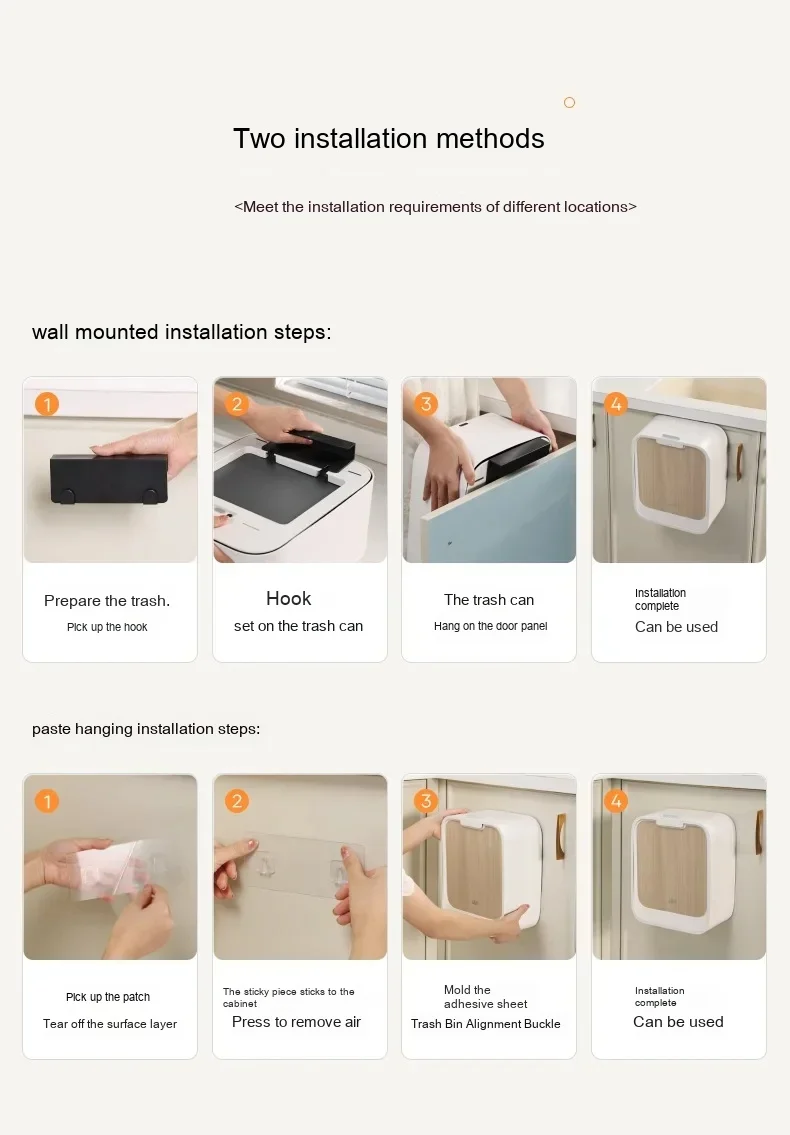 Two installation methods

<Meet the installation requirements of different locations>

wall mounted installation steps:

1

Prepare the trash.

Pick up the hook

2

Hook

set on the trash can

3

The trash can

Hang on the door panel

4

Installation complete

Can be used

paste hanging installation steps:

1

Pick up the patch

Tear off the surface layer

2

The sticky piece sticks to the cabinet

Press to remove air

3

Mold the adhesive sheet

Trash Bin Alignment Buckle

4

Installation complete

Can be used