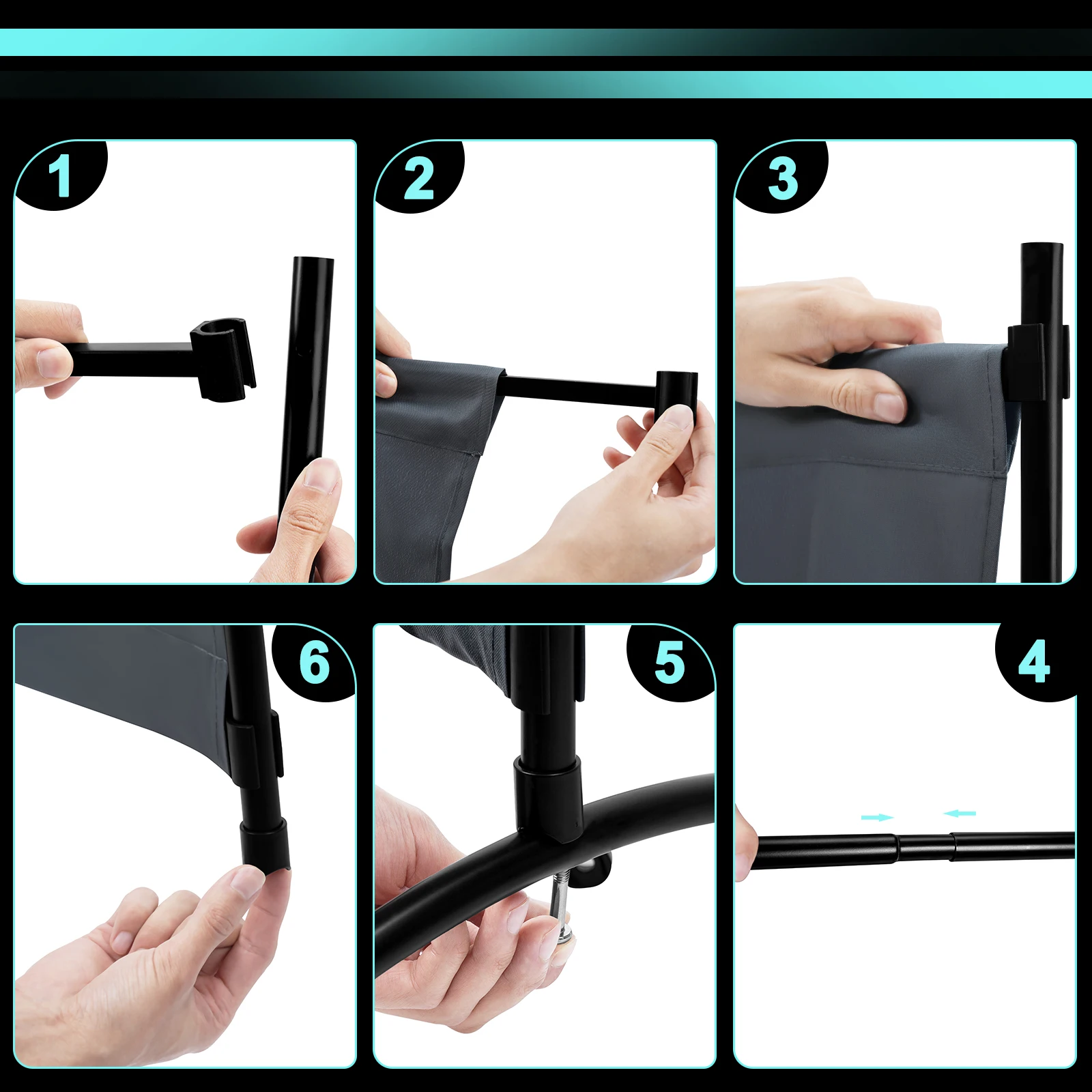 1

2

3

6

5

4