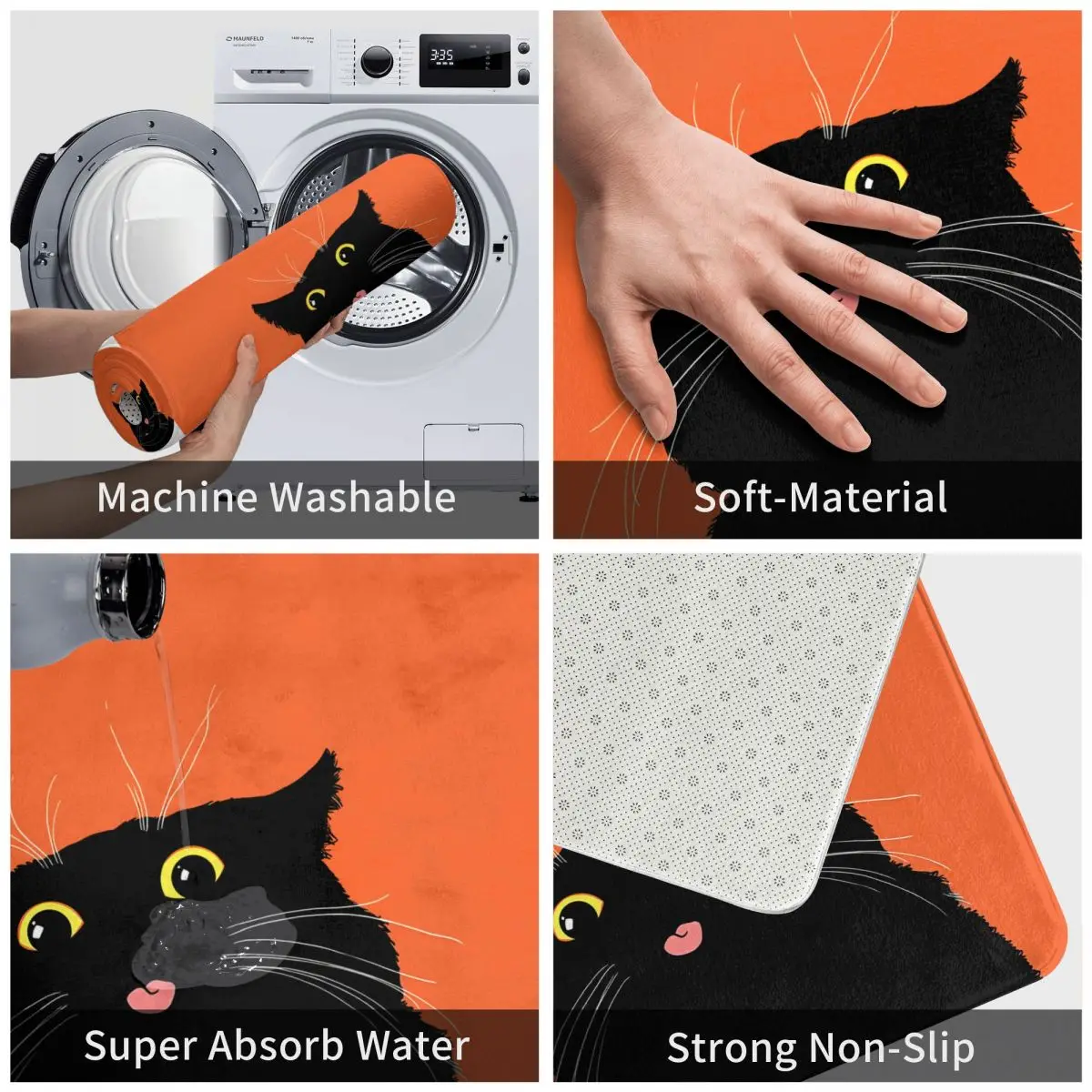 MAUNFELD

3:35

Machine Washable

Soft-Material

Super Absorb Water

Strong Non-Slip