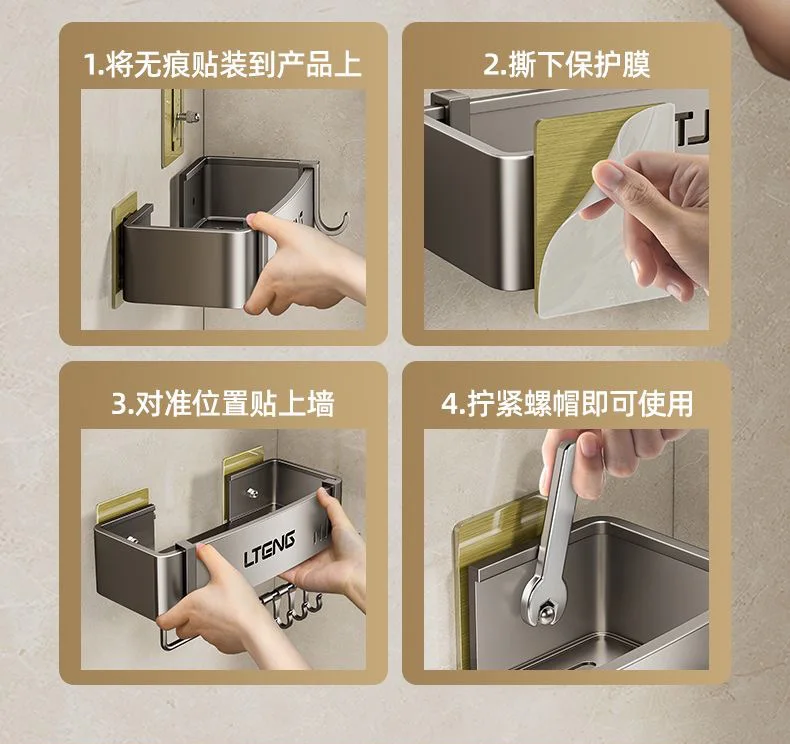 1.将无痕贴装到产品上

2.撕下保护膜

TJ

3.对准位置贴上墙

LTENG

4.拧紧螺帽即可使用