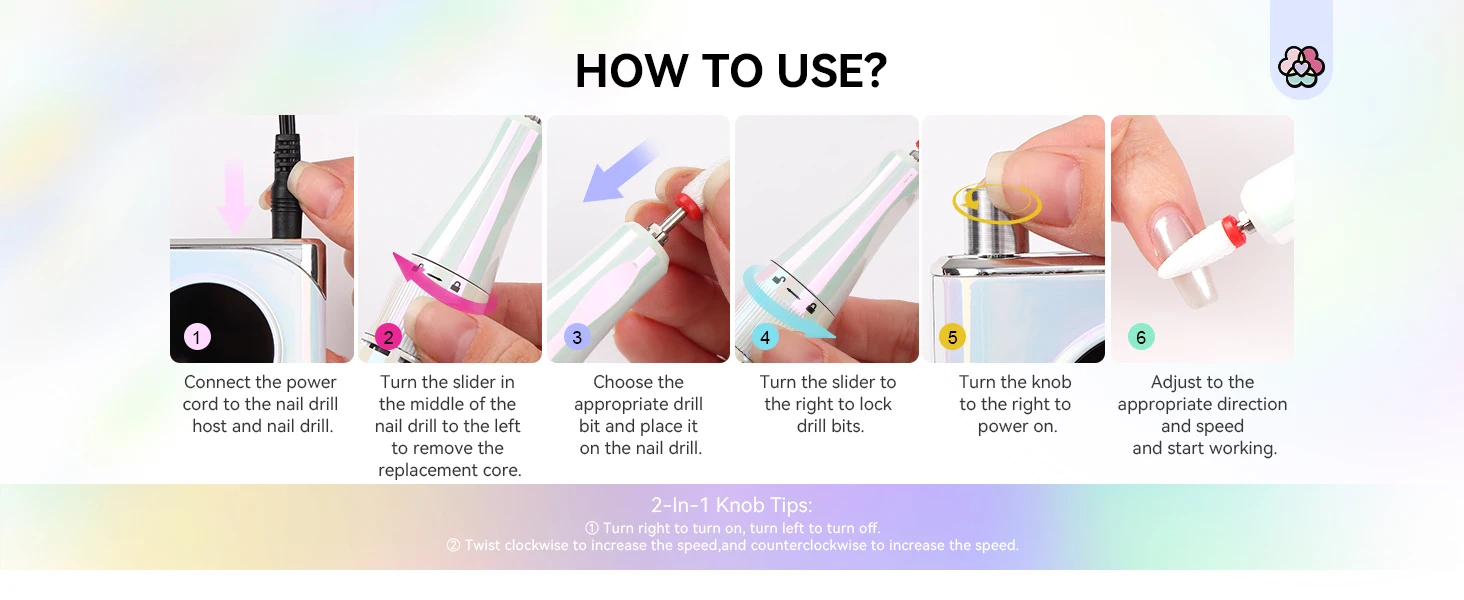 HOW TO USE?

1
Connect the power cord to the nail drill host and nail drill.

2
Turn the slider in the middle of the nail drill to the left to remove the replacement core.

3
Choose the appropriate drill bit and place it on the nail drill.

4
Turn the slider to the right to lock drill bits.

5
Turn the knob to the right to power on.

6
Adjust to the appropriate direction and speed and start working.

2-In-1 Knob Tips:
① Turn right to turn on, turn left to turn off.
② Twist clockwise to increase the speed,and counterclockwise to increase the speed.