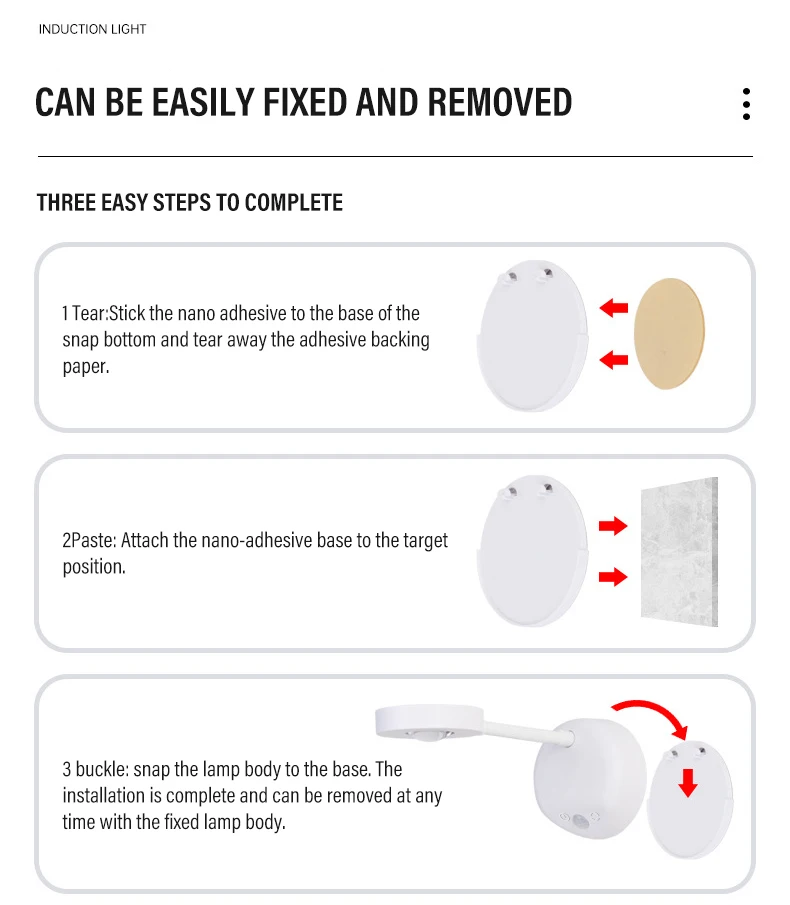 INDUCTION LIGHT

CAN BE EASILY FIXED AND REMOVED

THREE EASY STEPS TO COMPLETE

1 Tear:Stick the nano adhesive to the base of the snap bottom and tear away the adhesive backing paper.

2Paste: Attach the nano-adhesive base to the target position.

3 buckle: snap the lamp body to the base. The installation is complete and can be removed at any time with the fixed lamp body.